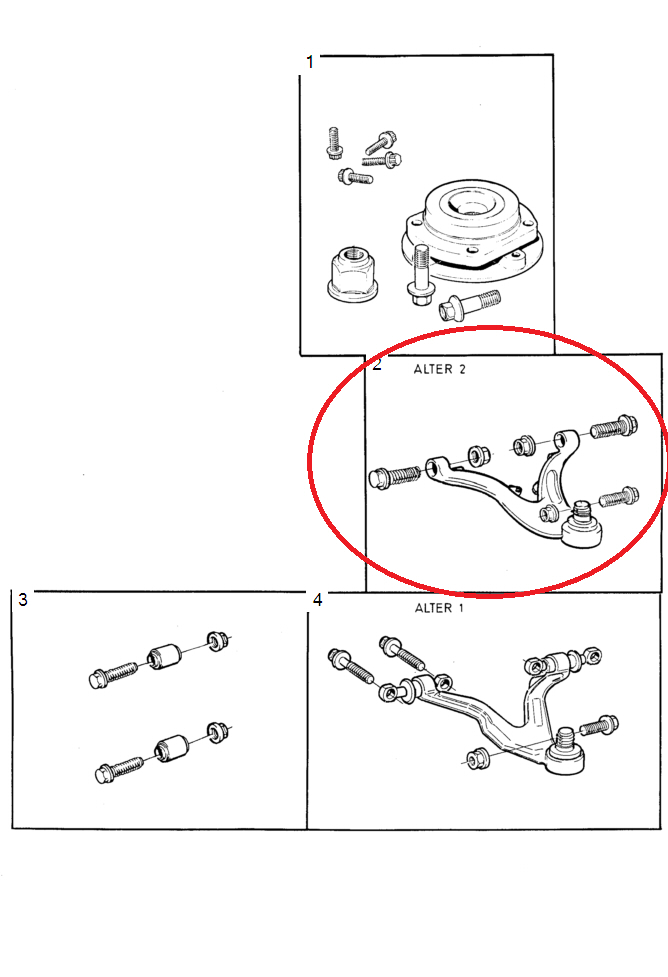 1

2 ALTER 2

3

4 ALTER 1