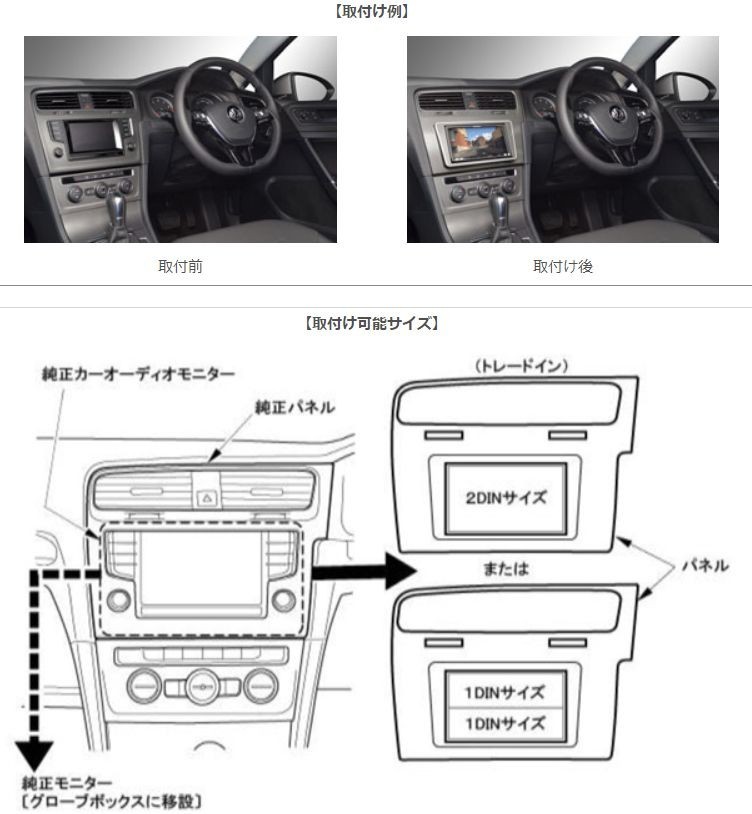 【取付け例】

取付前

取付け後

【取付け可能サイズ】

純正カーオーディオモニター

純正パネル

(トレードイン)

2DINサイズ

または

パネル

1DINサイズ

1DINサイズ

純正モニター
〔グローブボックスに移設〕