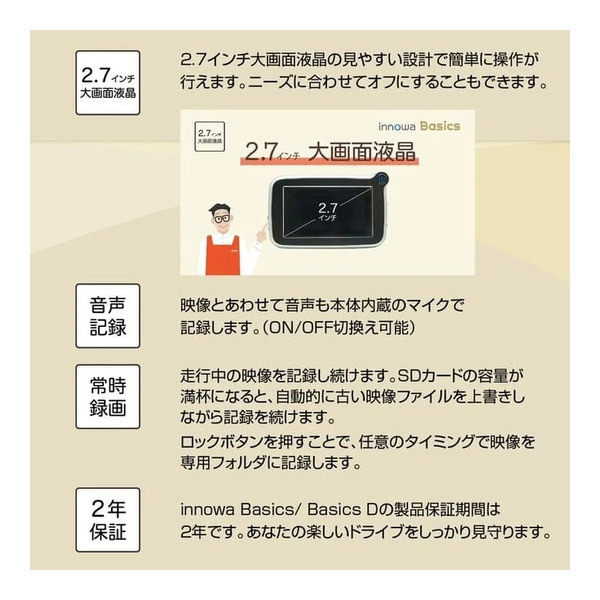 2.7インチ
大画面液晶

2.7インチ大画面液晶の見やすい設計で簡単に操作が行えます。ニーズに合わせてオフにすることもできます。

2.7インチ
大画面液晶

innowa Basics

2.7インチ 大画面液晶

2.7
インチ

音声
記録

映像とあわせて音声も本体内蔵のマイクで記録します。(ON/OFF切換え可能)

常時
録画

走行中の映像を記録し続けます。SDカードの容量が満杯になると、自動的に古い映像ファイルを上書きしながら記録を続けます。

ロックボタンを押すことで、任意のタイミングで映像を専用フォルダに記録します。

2年
保証

innowa Basics/ Basics Dの製品保証期間は2年です。あなたの楽しいドライブをしっかり見守ります。