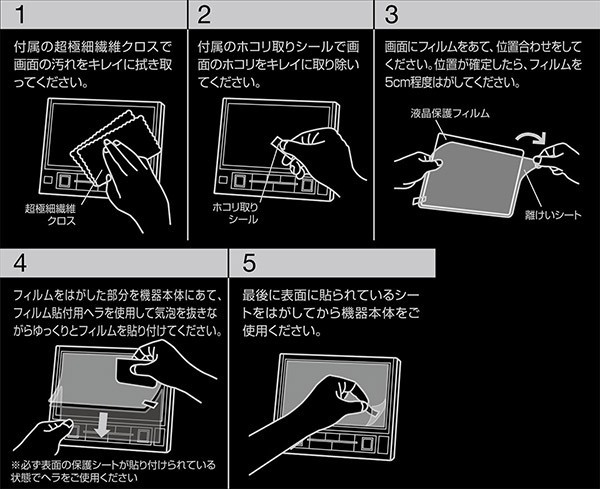 1

付属の超極細繊維クロスで画面の汚れをキレイに拭き取ってください。

超極細繊維クロス

2

付属のホコリ取りシールで画面のホコリをキレイに取り除いてください。

ホコリ取りシール

3

画面にフィルムをあて、位置合わせをしてください。位置が確定したら、フィルムを5cm程度はがしてください。

液晶保護フィルム

離けいシート

4

フィルムをはがした部分を機器本体にあて、フィルム貼付用ヘラを使用して気泡を抜きながらゆっくりとフィルムを貼り付けてください。

※必ず表面の保護シートが貼り付けられている状態でヘラをご使用ください

5

最後に表面に貼られているシートをはがしてから機器本体をご使用ください。