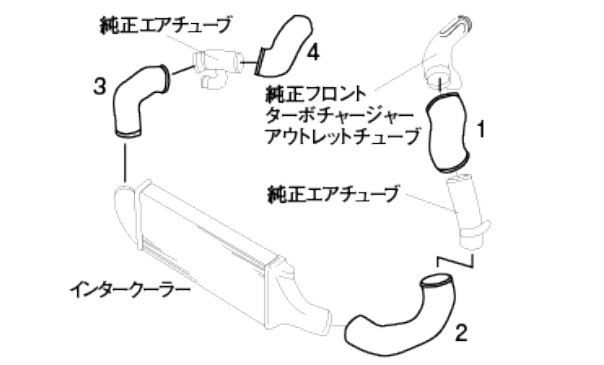 純正エアチューブ

4

3

純正フロント
ターボチャージャー
アウトレットチューブ

1

純正エアチューブ

インタークーラー

2