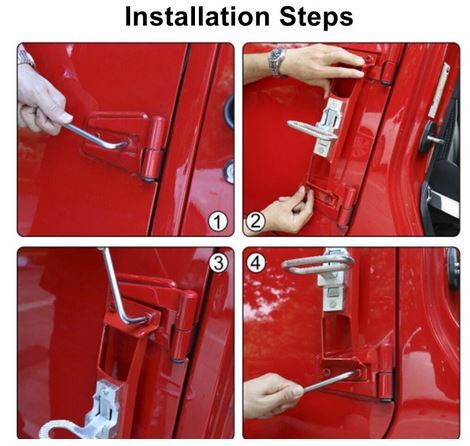 Installation Steps

1

2

3

4