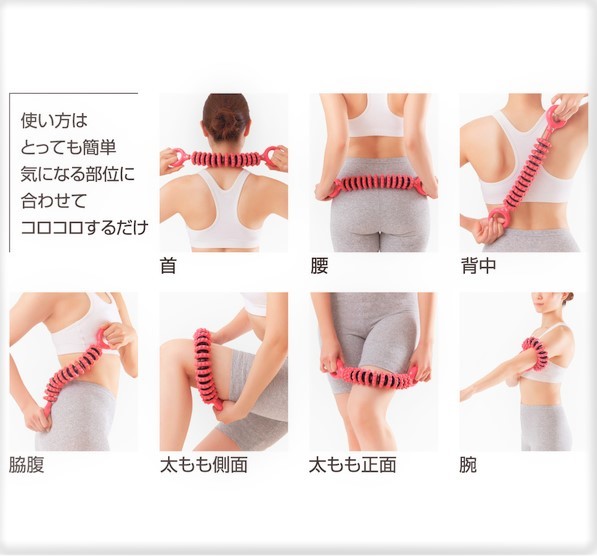 使い方は
とっても簡単
気になる部位に
合わせて
コロコロするだけ

首

腰

背中

脇腹

太もも側面

太もも正面

腕