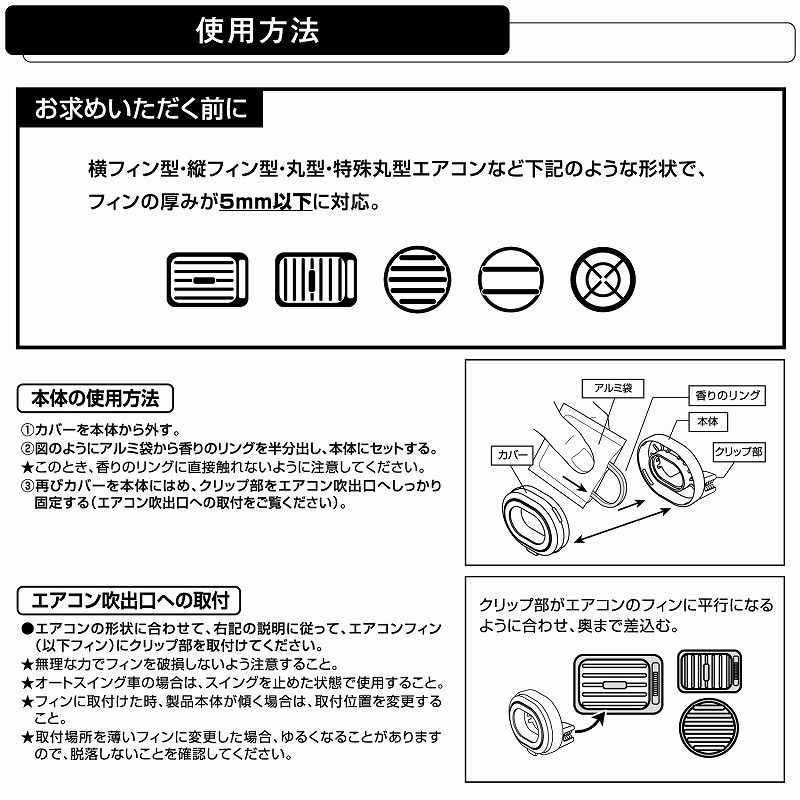 使用方法

お求めいただく前に

横フィン型・縦フィン型・丸型・特殊丸型エアコンなど下記のような形状で、フィンの厚みが5mm以下に対応。

本体の使用方法

①カバーを本体から外す。
②図のようにアルミ袋から香りのリングを半分出し、本体にセットする。
★このとき、香りのリングに直接触れないように注意してください。
③再びカバーを本体にはめ、クリップ部をエアコン吹出口へしっかり固定する（エアコン吹出口への取付をご覧ください）。

アルミ袋
香りのリング
本体
カバー
クリップ部

エアコン吹出口への取付

●エアコンの形状に合わせて、右記の説明に従って、エアコンフィン（以下フィン）にクリップ部を取付けてください。
★無理な力でフィンを破損しないよう注意すること。
★オートスイング車の場合は、スイングを止めた状態で使用すること。
★フィンに取付けた時、製品本体が傾く場合は、取付位置を変更すること。
★取付場所を薄いフィンに変更した場合、ゆるくなることがありますので、脱落しないことを確認してください。

クリップ部がエアコンのフィンに平行になるように合わせ、奥まで差込む。