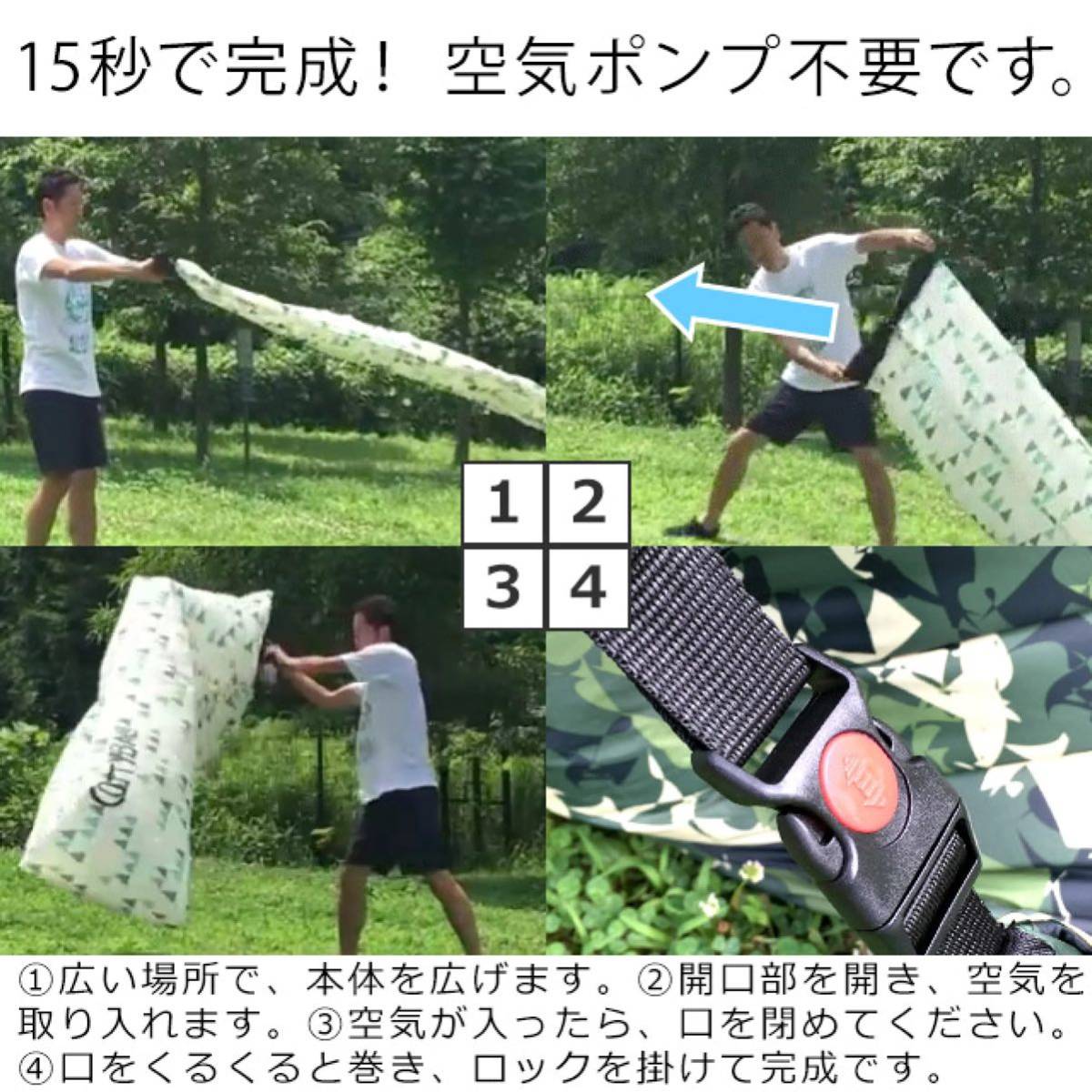 15秒で完成！ 空気ポンプ不要です。

1 2
3 4

①広い場所で、本体を広げます。②開口部を開き、空気を取り入れます。③空気が入ったら、口を閉めてください。④口をくるくると巻き、ロックを掛けて完成です。