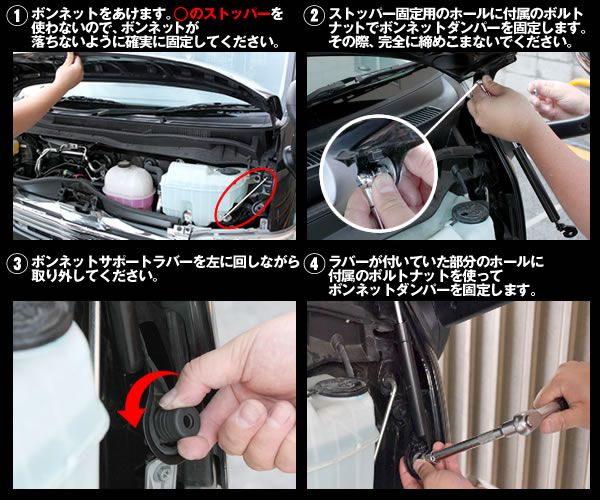 1 ボンネットをあけます。○のストッパーを使わないので、ボンネットが落ちないように確実に固定してください。

2 ストッパー固定用のホールに付属のボルトナットでボンネットダンパーを固定します。その際、完全に締めこまないでください。

3 ボンネットサポートラバーを左に回しながら取り外してください。

4 ラバーが付いていた部分のホールに付属のボルトナットを使ってボンネットダンパーを固定します。