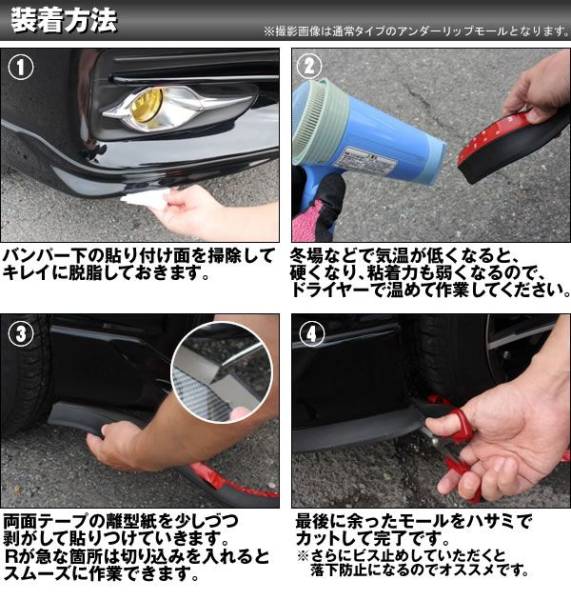 装着方法

※撮影画像は通常タイプのアンダーリップモールとなります。

①

バンパー下の貼り付け面を掃除してキレイに脱脂しておきます。

②

冬場などで気温が低くなると、硬くなり、粘着力も弱くなるので、ドライヤーで温めて作業してください。

③

両面テープの離型紙を少しづつ剥がして貼りつけていきます。Rが急な箇所は切り込みを入れるとスムーズに作業できます。

④

最後に余ったモールをハサミでカットして完了です。
※さらにビス止めしていただくと落下防止になるのでオススメです。