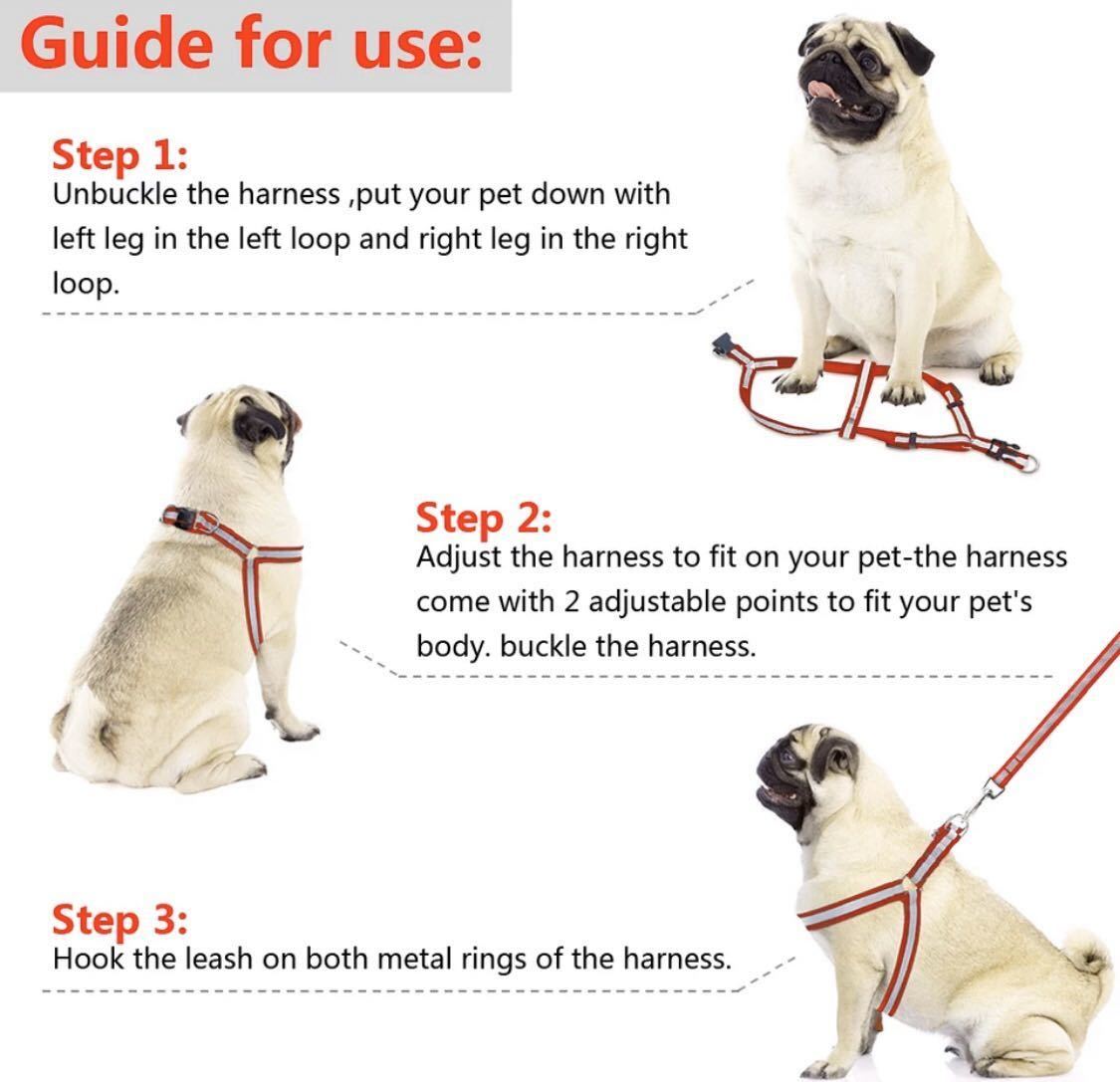 Guide for use:

Step 1:
Unbuckle the harness ,put your pet down with left leg in the left loop and right leg in the right loop.

Step 2:
Adjust the harness to fit on your pet-the harness come with 2 adjustable points to fit your pet's body. buckle the harness.

Step 3:
Hook the leash on both metal rings of the harness.