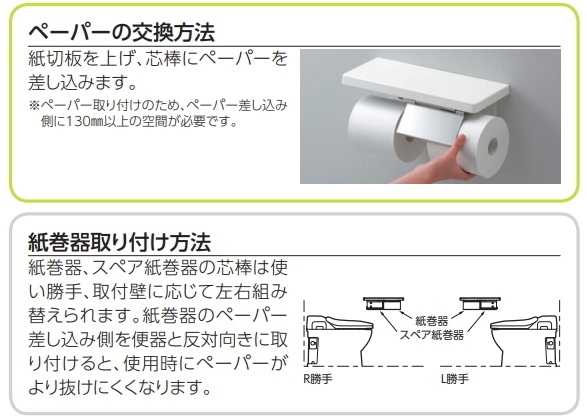 ペーパーの交換方法

紙切板を上げ、芯棒にペーパーを差し込みます。

※ペーパー取り付けのため、ペーパー差し込み側に130㎜以上の空間が必要です。

紙巻器取り付け方法

紙巻器、スペア紙巻器の芯棒は使い勝手、取付壁に応じて左右組み替えられます。紙巻器のペーパー差し込み側を便器と反対向きに取り付けると、使用時にペーパーがより抜けにくくなります。

紙巻器
スペア紙巻器
R勝手
L勝手