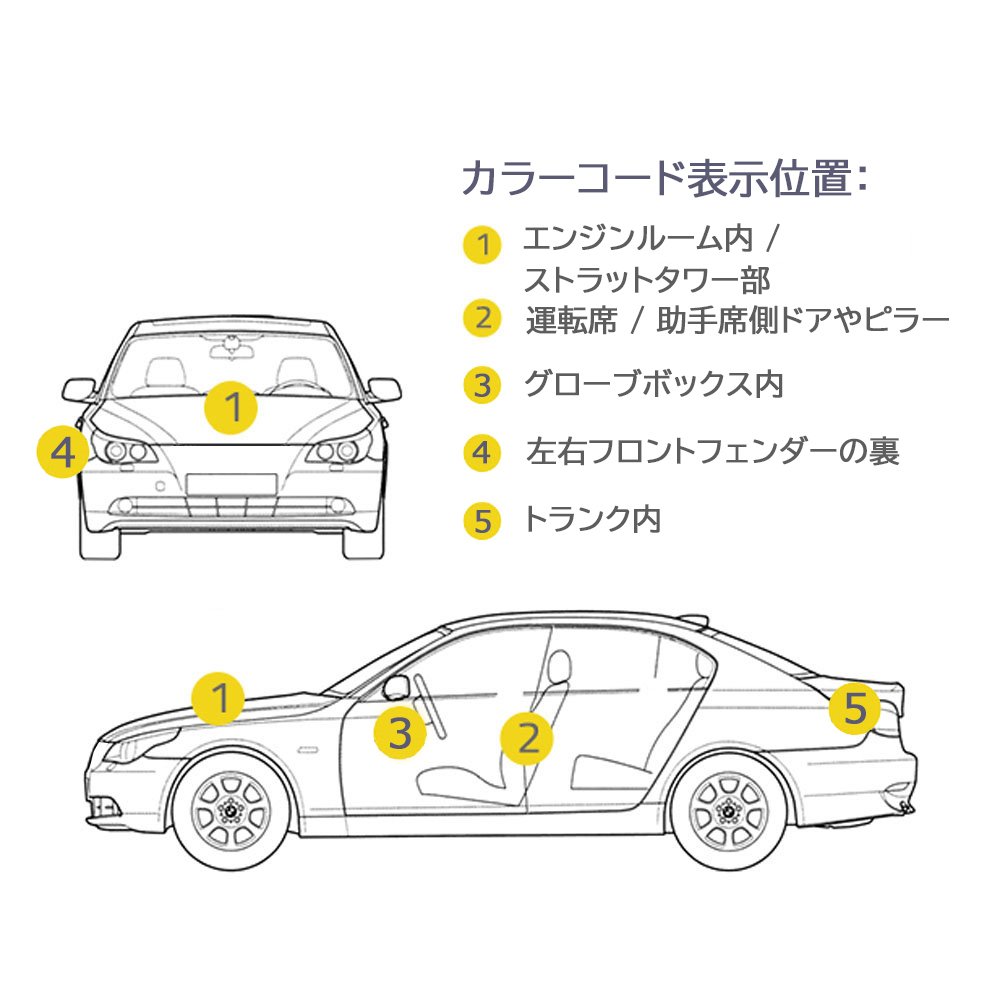 カラーコード表示位置:

1 エンジンルーム内 / ストラットタワー部

2 運転席 / 助手席側ドアやピラー

3 グローブボックス内

4 左右フロントフェンダーの裏

5 トランク内

1

4

1

3

2

5