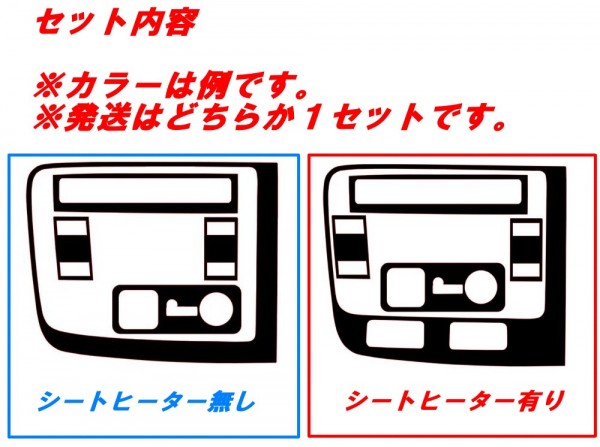 セット内容

※カラーは例です。
※発送はどちらか１セットです。

シートヒーター無し

シートヒーター有り