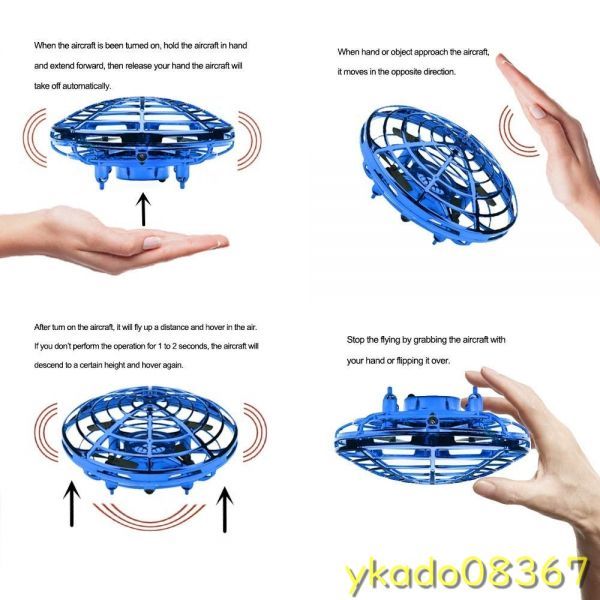 When the aircraft is been turned on, hold the aircraft in hand and extend forward, then release your hand the aircraft will take off automatically.

When hand or object approach the aircraft, it moves in the opposite direction.

After turn on the aircraft, it will fly up a distance and hover in the air. If you don't perform the operation for 1 to 2 seconds, the aircraft will descend to a certain height and hover again.

Stop the flying by grabbing the aircraft with your hand or flipping it over.

ykado08367