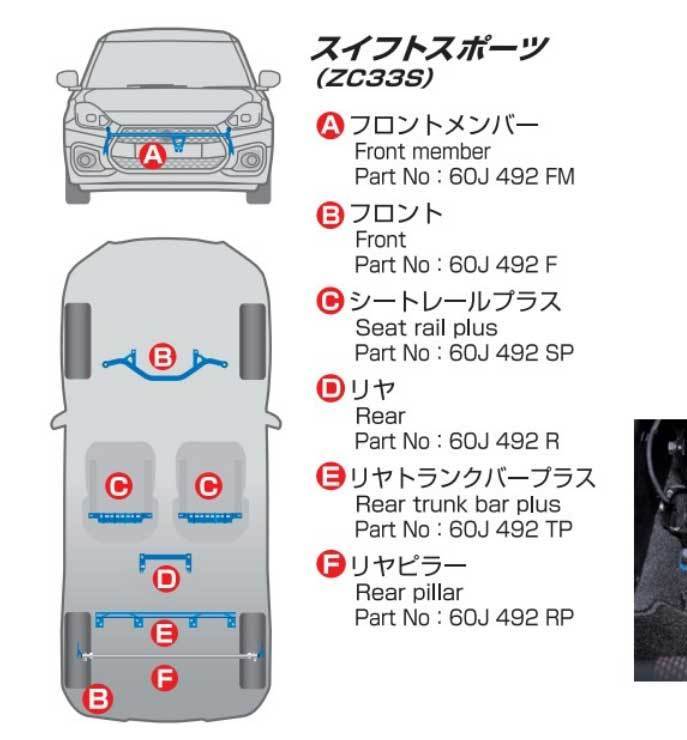 A

B

C C

D

E

F

B

スイフトスポーツ
(ZC33S)

A フロントメンバー
Front member
Part No : 60J 492 FM

B フロント
Front
Part No : 60J 492 F

C シートレールプラス
Seat rail plus
Part No : 60J 492 SP

D リヤ
Rear
Part No : 60J 492 R

E リヤトランクバープラス
Rear trunk bar plus
Part No : 60J 492 TP

F リヤピラー
Rear pillar
Part No : 60J 492 RP