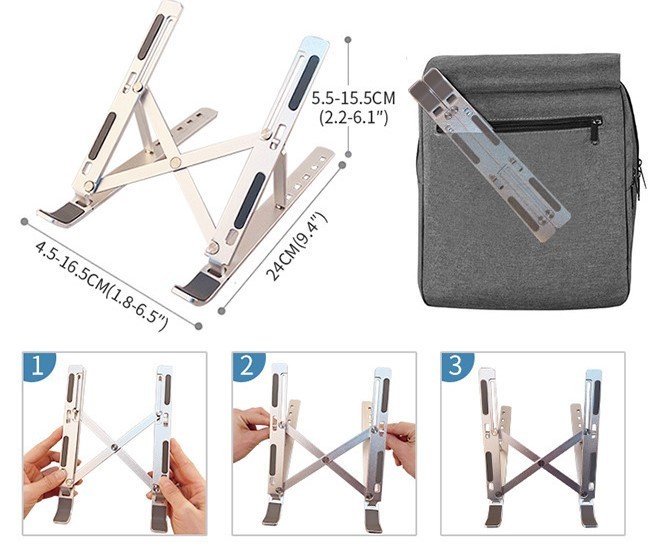 5.5-15.5CM
(2.2-6.1")

4.5-16.5CM(1.8-6.5")

24CM(9.4")

1

2

3