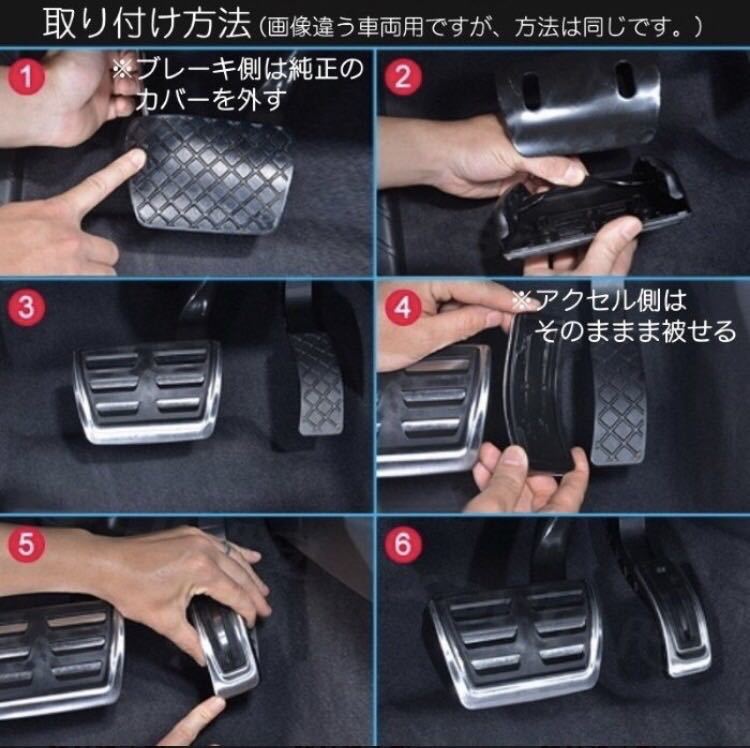 取り付け方法（画像違う車両用ですが、方法は同じです。）

1
※ブレーキ側は純正のカバーを外す

2

3

4
※アクセル側はそのままま被せる

5

6