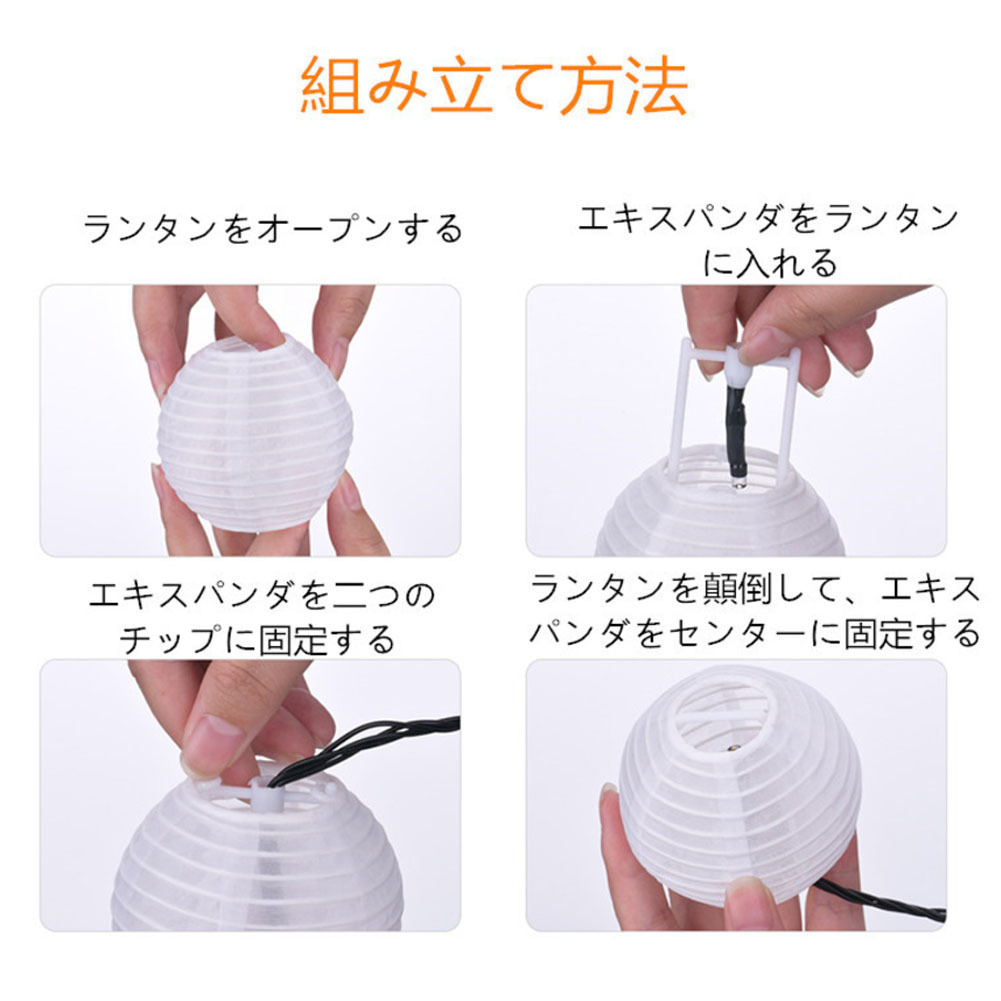 組み立て方法

ランタンをオープンする

エキスパンダをランタンに入れる

エキスパンダを二つのチップに固定する

ランタンを顛倒して、エキスパンダをセンターに固定する