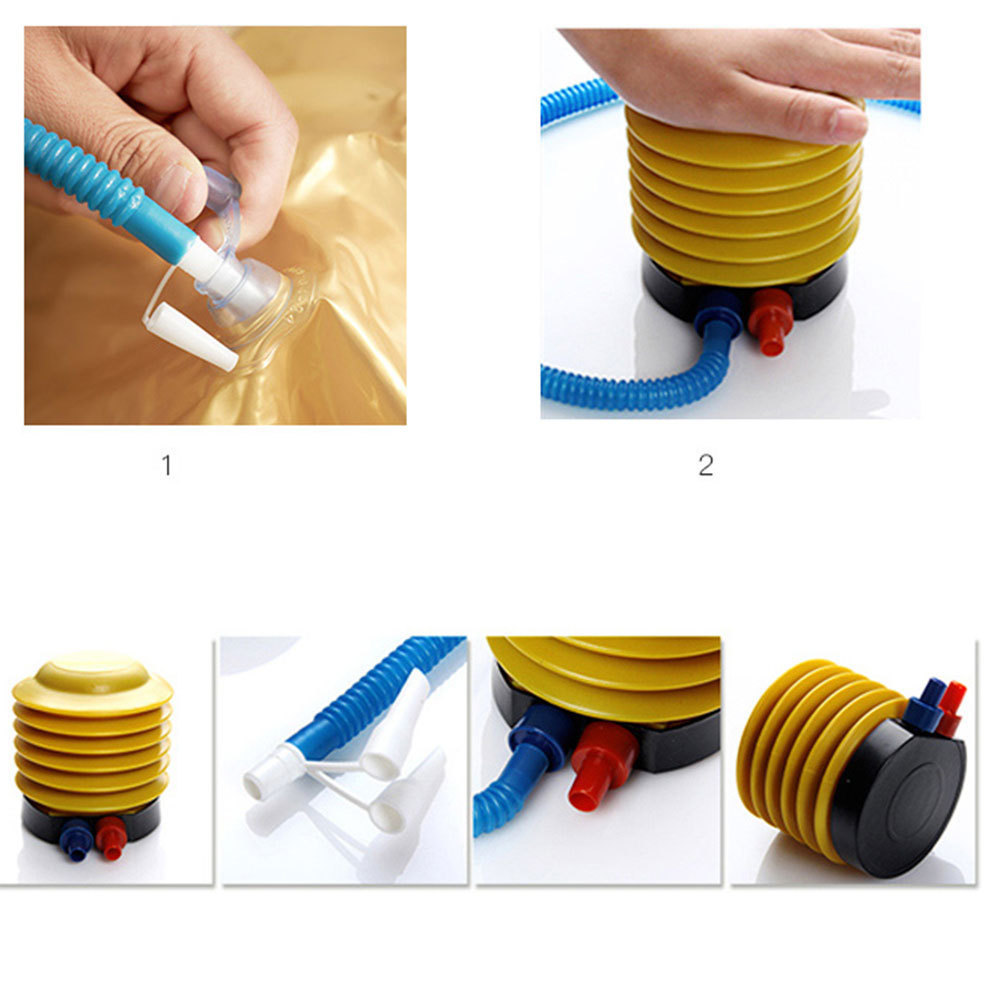 1

2