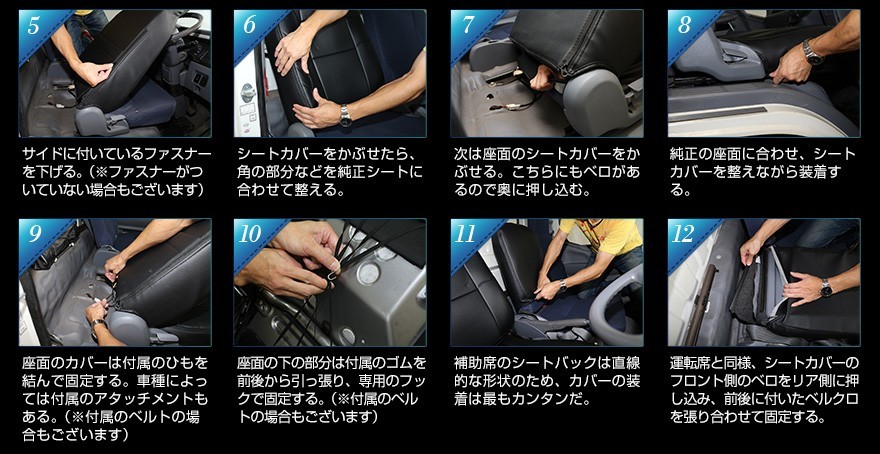 5

サイドに付いているファスナーを下げる。(※ファスナーがついていない場合もございます)

6

シートカバーをかぶせたら、角の部分などを純正シートに合わせて整える。

7

次は座面のシートカバーをかぶせる。こちらにもベロがあるので奥に押し込む。

8

純正の座面に合わせ、シートカバーを整えながら装着する。

9

座面のカバーは付属のひもを結んで固定する。車種によっては付属のアタッチメントもある。(※付属のベルトの場合もございます)

10

座面の下の部分は付属のゴムを前後から引っ張り、専用のフックで固定する。(※付属のベルトの場合もございます)

11

補助席のシートバックは直線的な形状のため、カバーの装着は最もカンタンだ。

12

運転席と同様、シートカバーのフロント側のベロをリア側に押し込み、前後に付いたベルクロを張り合わせて固定する。