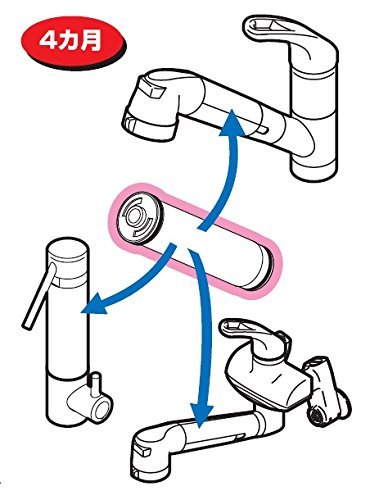 4カ月