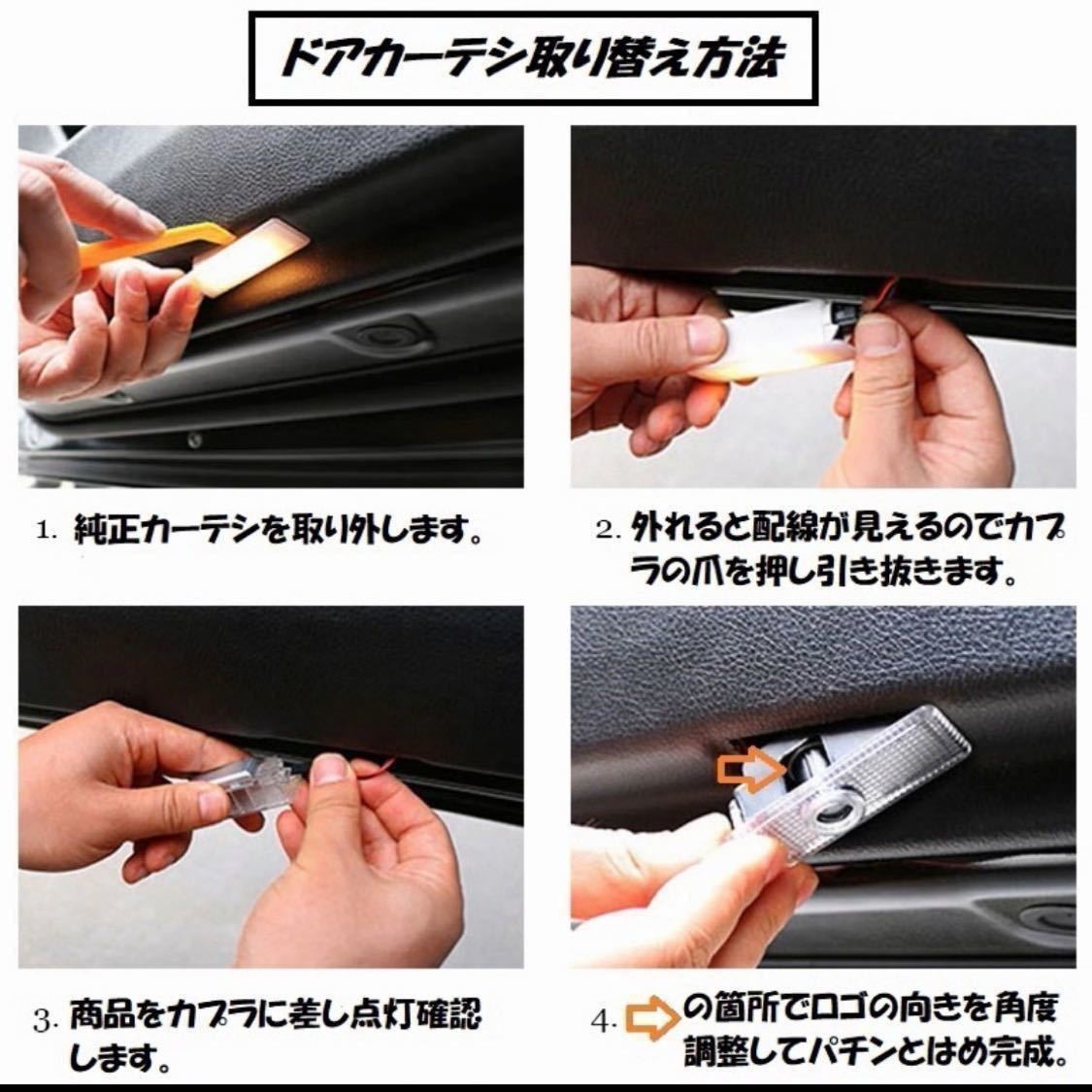 ドアカーテシ取り替え方法

1. 純正カーテシを取り外します。

2. 外れると配線が見えるのでカプラの爪を押し引き抜きます。

3. 商品をカプラに差し点灯確認します。

4. の箇所でロゴの向きを角度調整してパチンとはめ完成。