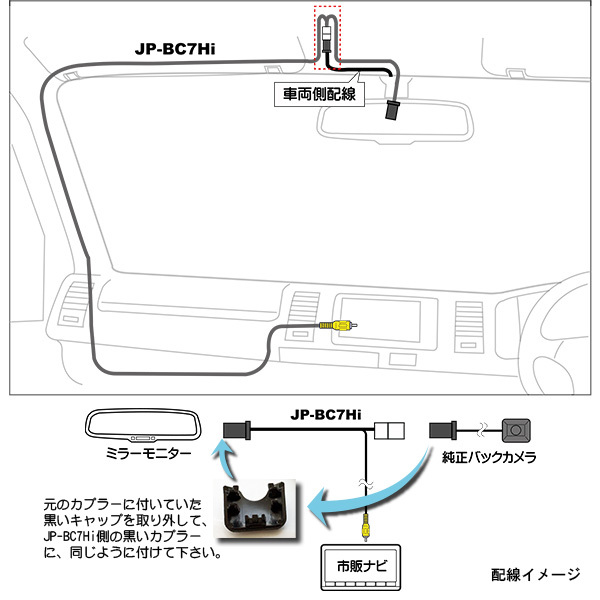 JP-BC7Hi

車両側配線

JP-BC7Hi

ミラーモニター

純正バックカメラ

元のカプラーに付いていた黒いキャップを取り外して、JP-BC7Hi側の黒いカプラーに、同じように付けて下さい。

市販ナビ

配線イメージ