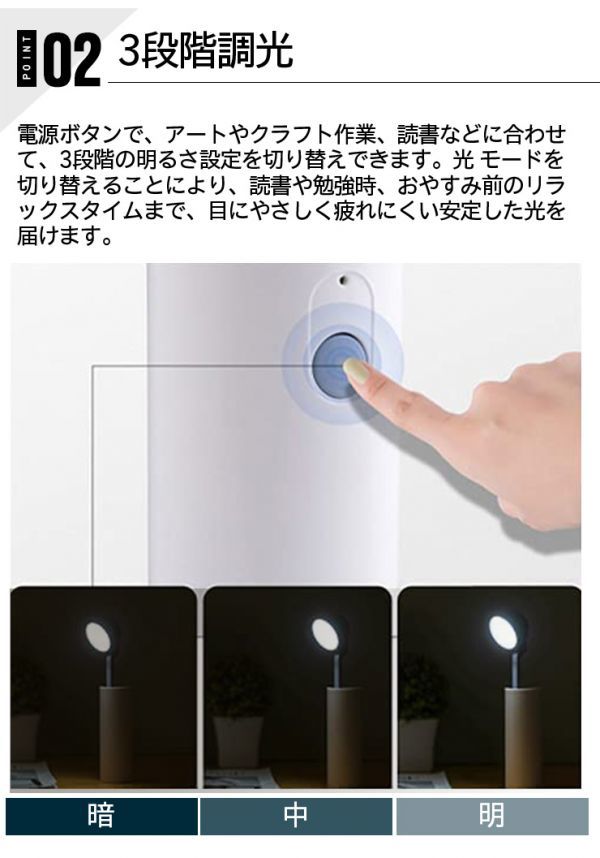 POINT 02 3段階調光

電源ボタンで、アートやクラフト作業、読書などに合わせて、3段階の明るさ設定を切り替えできます。光 モードを切り替えることにより、読書や勉強時、おやすみ前のリラックスタイムまで、目にやさしく疲れにくい安定した光を届けます。

暗 中 明