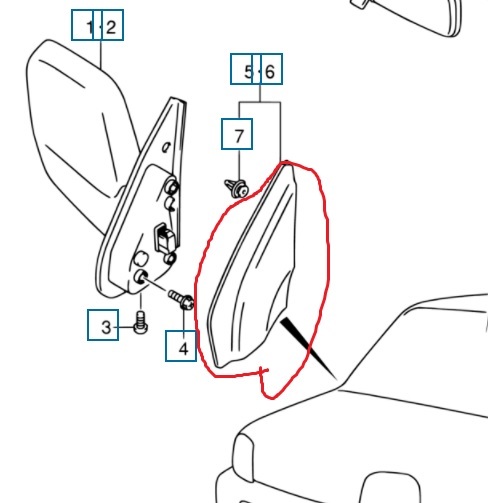 1·2

5·6

7

3

4