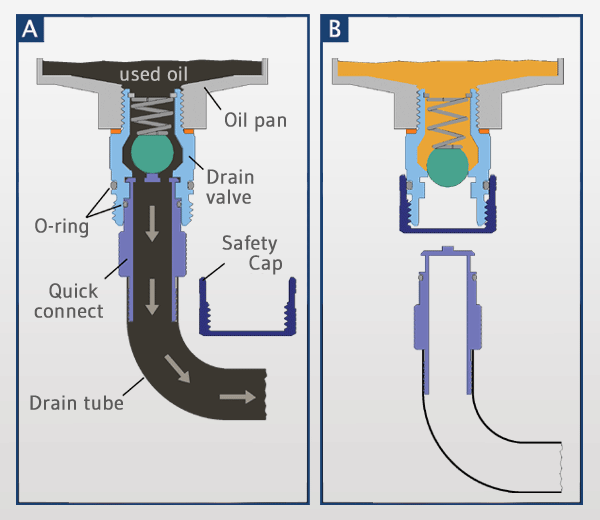 A

used oil

Oil pan

Drain valve

O-ring

Safety Cap

Quick connect

Drain tube

B