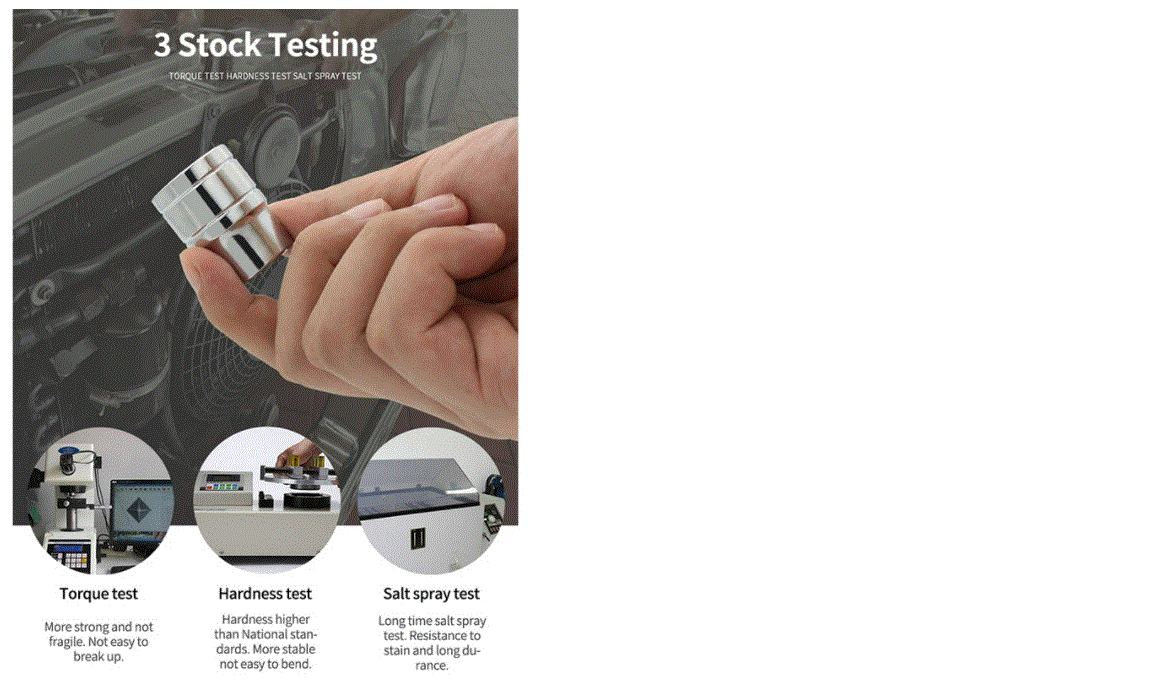 3 Stock Testing

TORQUE TEST HARDNESS TEST SALT SPRAY TEST

Torque test

More strong and not fragile. Not easy to break up.

Hardness test

Hardness higher than National standards. More stable not easy to bend.

Salt spray test

Long time salt spray test. Resistance to stain and long durance.