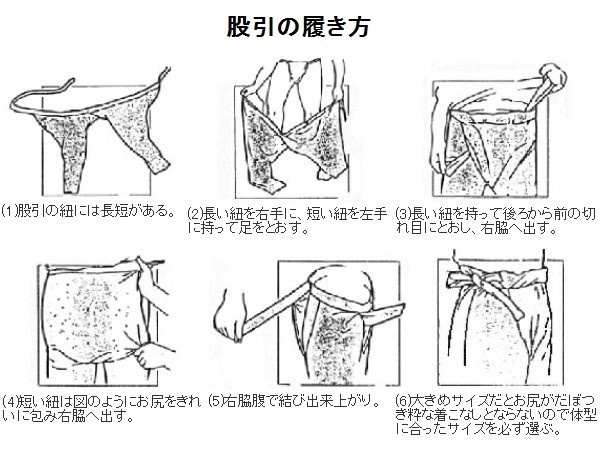 股引の履き方

(1)股引の紐には長短がある。

(2)長い紐を右手に、短い紐を左手に持って足をとおす。

(3)長い紐を持って後ろから前の切れ目にとおし、右脇へ出す。

(4)短い紐は図のようにお尻をきれいに包み右脇へ出す。

(5)右脇腹で結び出来上がり。

(6)大きめサイズだとお尻がだぼつき粋な着こなしとならないので体型に合ったサイズを必ず選ぶ。