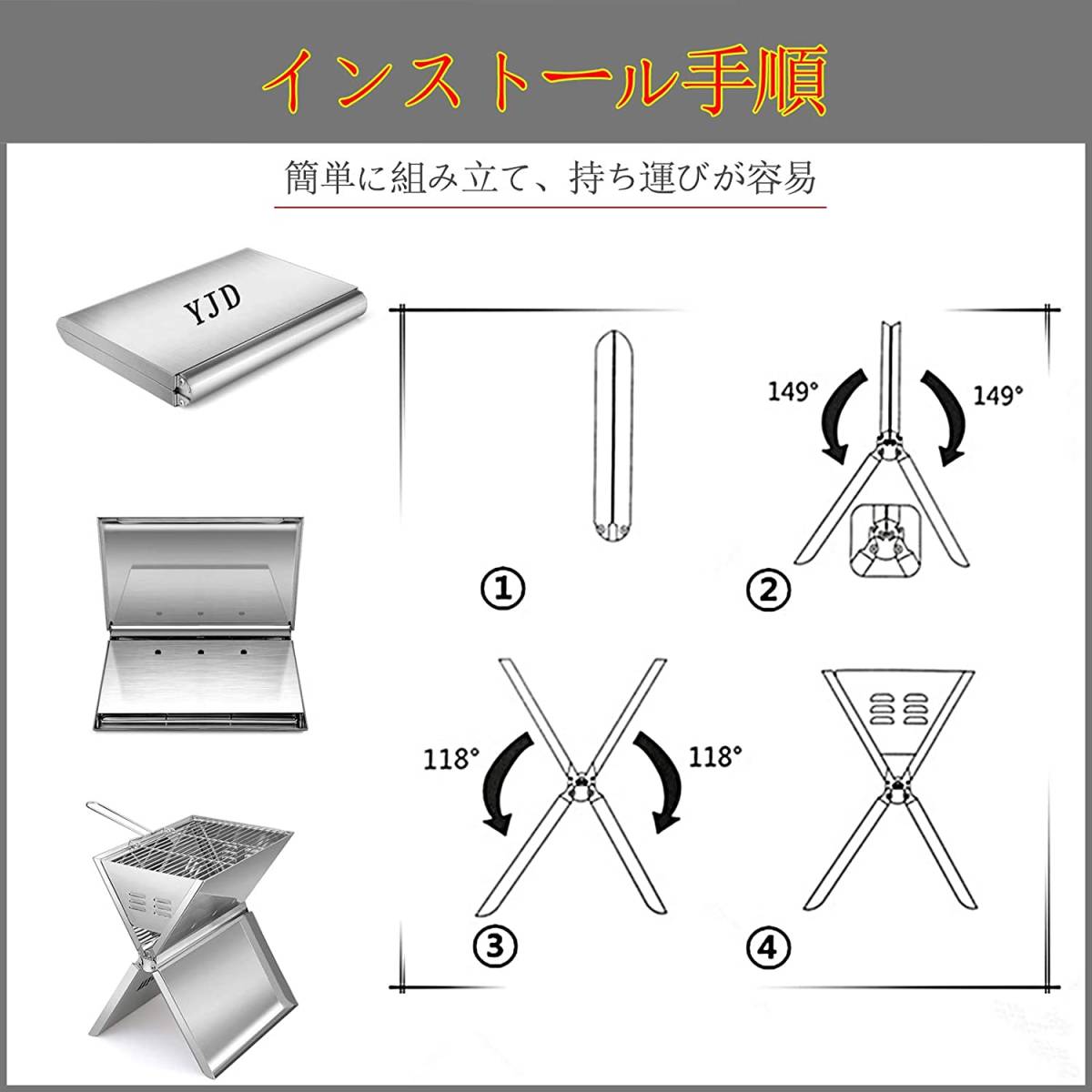 インストール手順

簡単に組み立て、持ち運びが容易

YJD

①

149°

149°

②

118°

118°

③

④