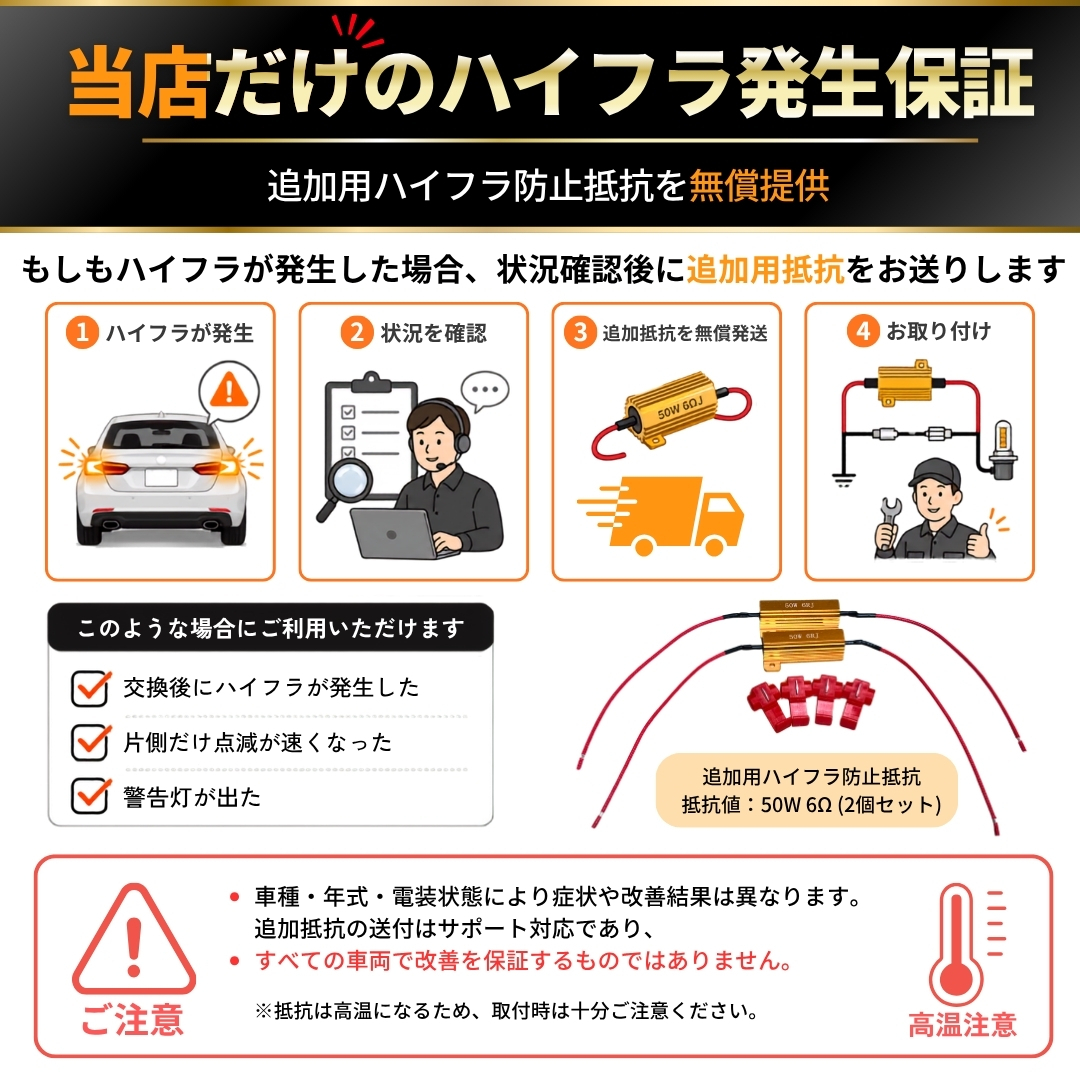 当店だけのハイフラ発生保証

追加用ハイフラ防止抵抗を無償提供

もしもハイフラが発生した場合、状況確認後に追加用抵抗をお送りします

1 ハイフラが発生

2 状況を確認

3 追加抵抗を無償発送

50W 6ΩJ

4 お取り付け

このような場合にご利用いただけます

交換後にハイフラが発生した

片側だけ点滅が速くなった

警告灯が出た

50W 6ΩJ

50W 6ΩJ

追加用ハイフラ防止抵抗
抵抗値：50W 6Ω (2個セット)

ご注意

• 車種・年式・電装状態により症状や改善結果は異なります。
追加抵抗の送付はサポート対応であり、
• すべての車両で改善を保証するものではありません。

※抵抗は高温になるため、取付時は十分ご注意ください。

高温注意