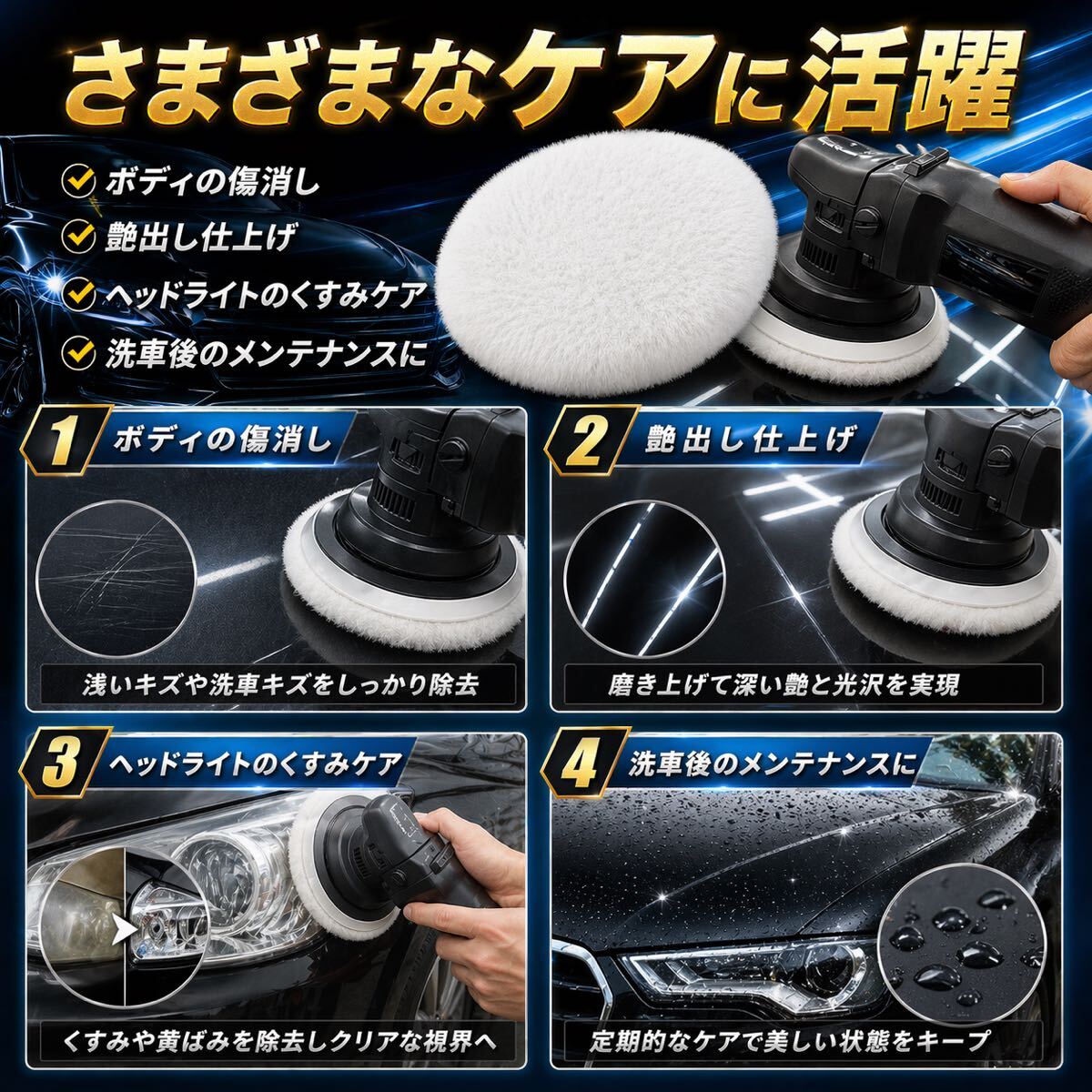 さまざまなケアに活躍

ボディの傷消し
艶出し仕上げ
ヘッドライトのくすみケア
洗車後のメンテナンスに

1 ボディの傷消し
浅いキズや洗車キズをしっかり除去

2 艶出し仕上げ
磨き上げて深い艶と光沢を実現

3 ヘッドライトのくすみケア
くすみや黄ばみを除去しクリアな視界へ

4 洗車後のメンテナンスに
定期的なケアで美しい状態をキープ