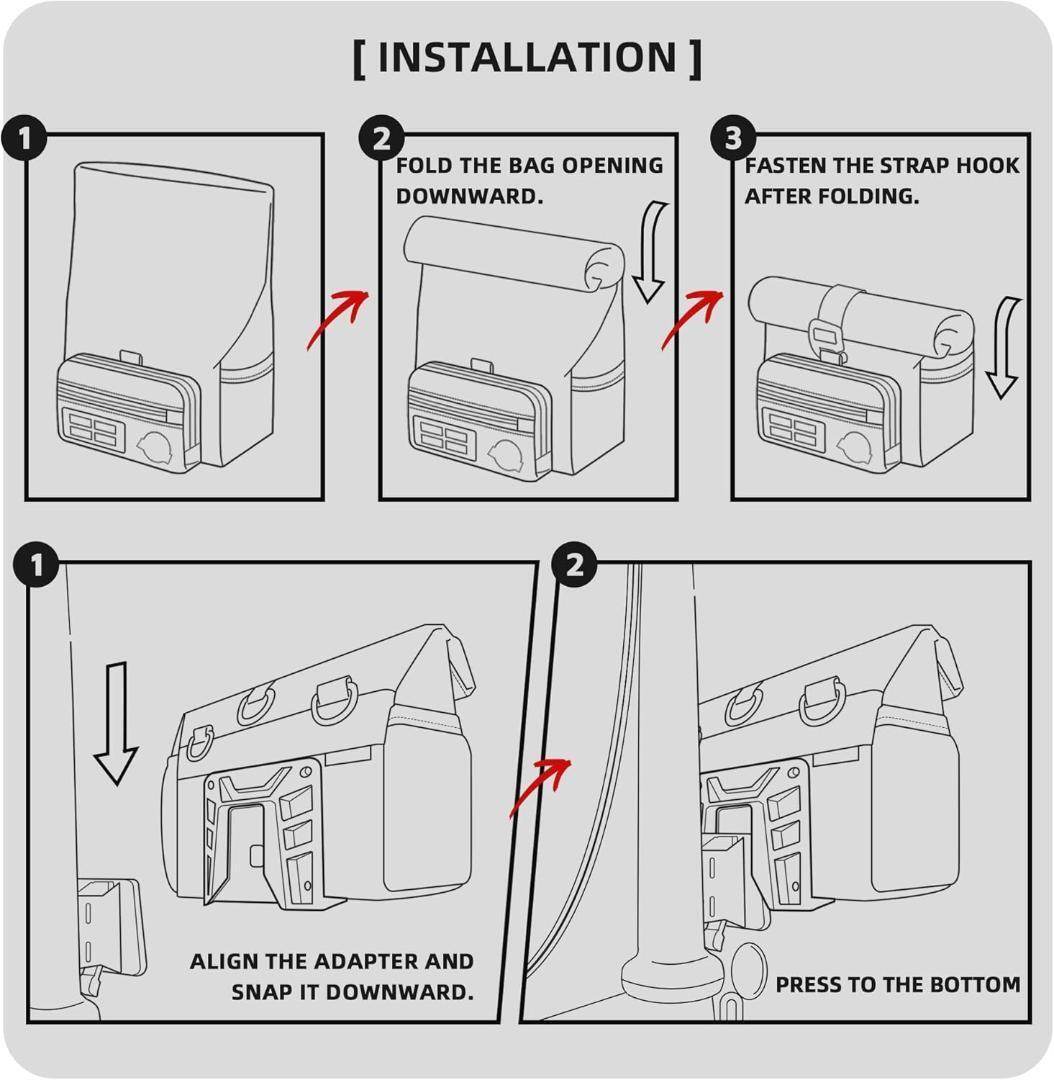 [ INSTALLATION ]

1

2 FOLD THE BAG OPENING DOWNWARD.

3 FASTEN THE STRAP HOOK AFTER FOLDING.

1 ALIGN THE ADAPTER AND SNAP IT DOWNWARD.

2 PRESS TO THE BOTTOM