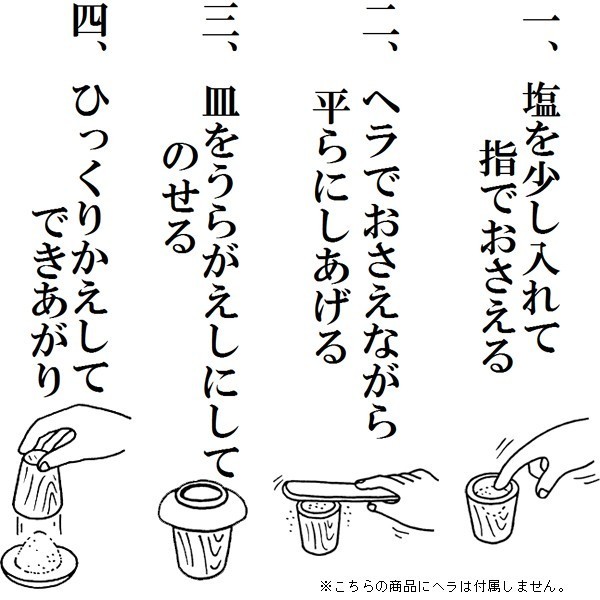 一、塩を少し入れて
指でおさえる

二、ヘラでおさえながら
平らにしあげる

三、皿をうらがえしにして
のせる

四、ひっくりかえして
できあがり

※こちらの商品にヘラは付属しません。