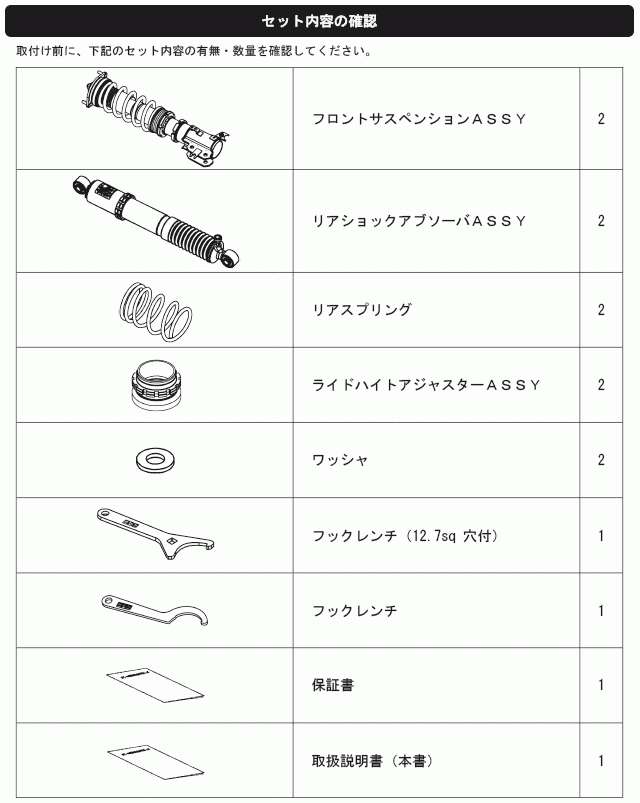 セット内容の確認

取付け前に、下記のセット内容の有無・数量を確認してください。

| | | |
|---|---|---|
| | フロントサスペンションＡＳＳＹ | 2 |
| | リアショックアブソーバＡＳＳＹ | 2 |
| | リアスプリング | 2 |
| | ライドハイトアジャスターＡＳＳＹ | 2 |
| | ワッシャ | 2 |
| | フックレンチ（12.7sq 穴付） | 1 |
| | フックレンチ | 1 |
| | 保証書 | 1 |
| | 取扱説明書（本書） | 1 |