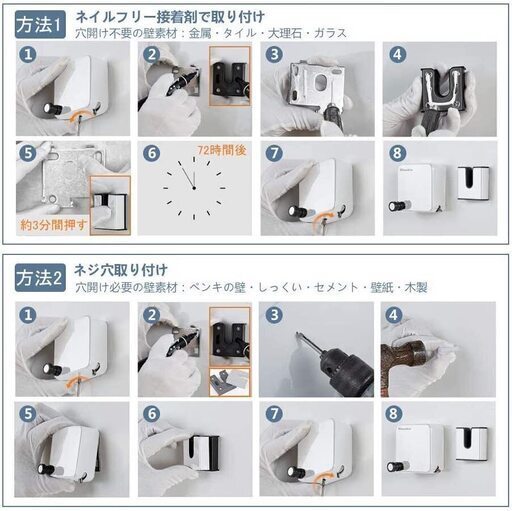 方法1 ネイルフリー接着剤で取り付け
穴開け不要の壁素材：金属・タイル・大理石・ガラス

1
2
3
4
5
約3分間押す
6
72時間後
7
8

方法2 ネジ穴取り付け
穴開け必要の壁素材：ペンキの壁・しっくい・セメント・壁紙・木製

1
2
3
4
5
6
7
8