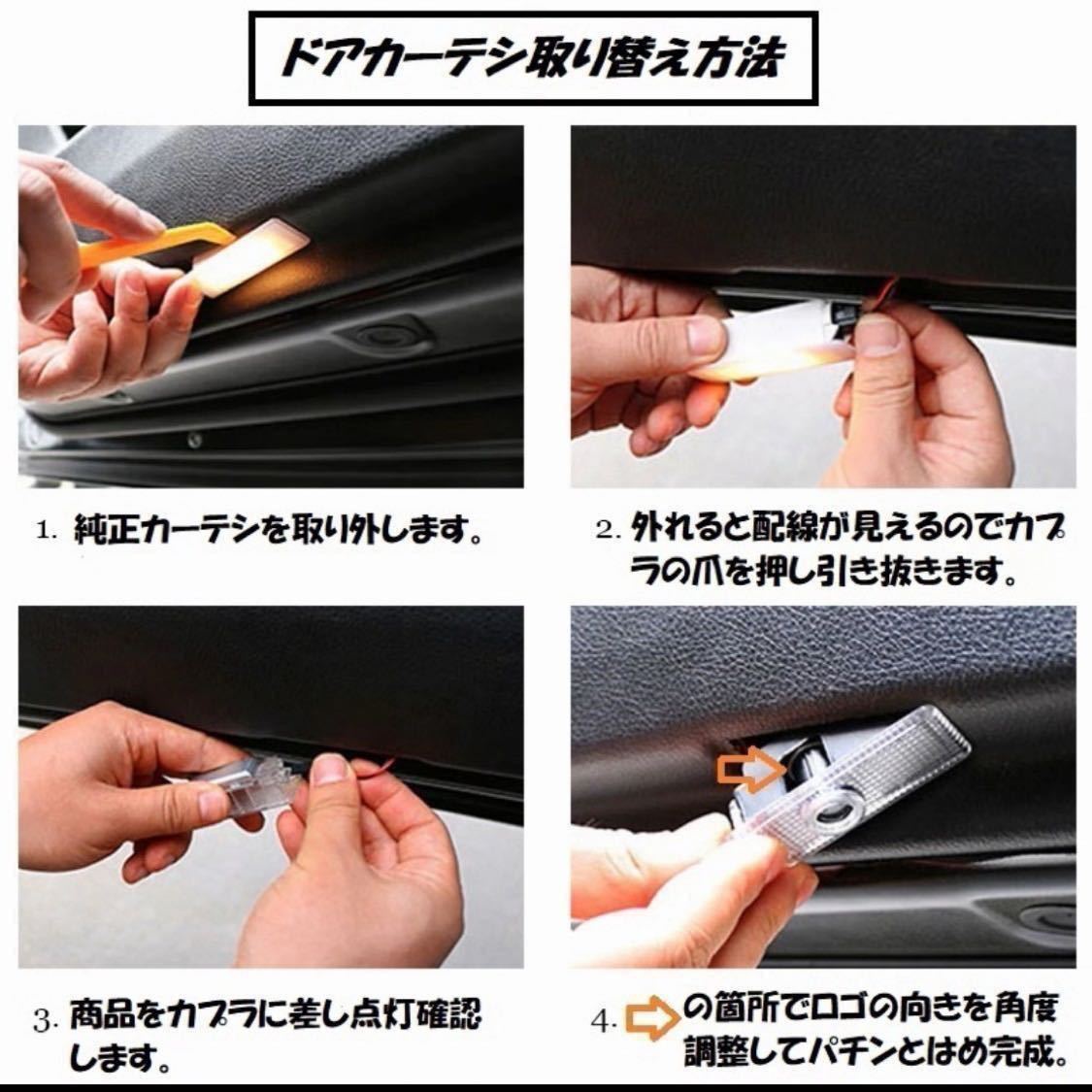 ドアカーテシ取り替え方法

1. 純正カーテシを取り外します。

2. 外れると配線が見えるのでカプラの爪を押し引き抜きます。

3. 商品をカプラに差し点灯確認します。

4. の箇所でロゴの向きを角度調整してパチンとはめ完成。