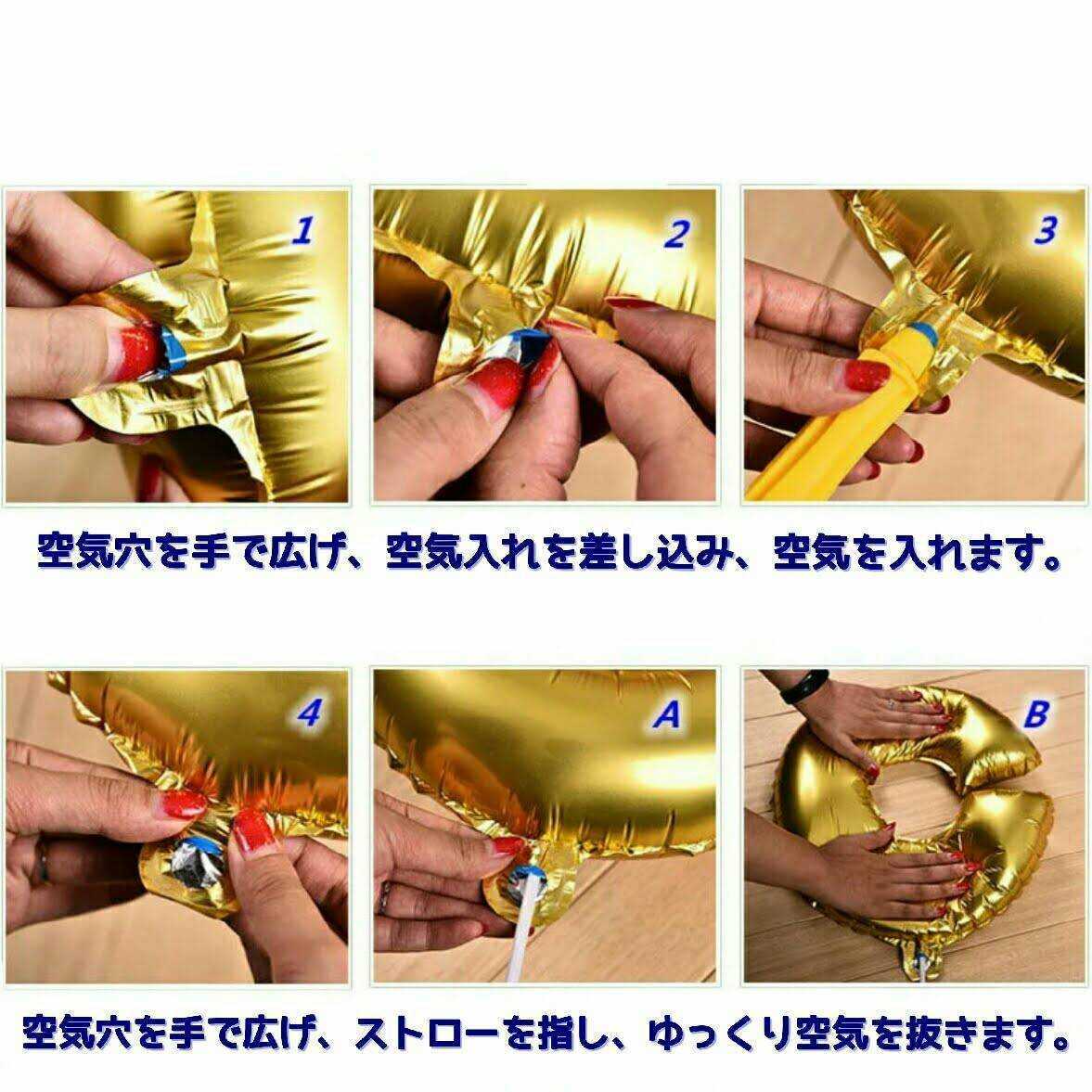 1

2

3

空気穴を手で広げ、空気入れを差し込み、空気を入れます。

4

A

B

空気穴を手で広げ、ストローを指し、ゆっくり空気を抜きます。