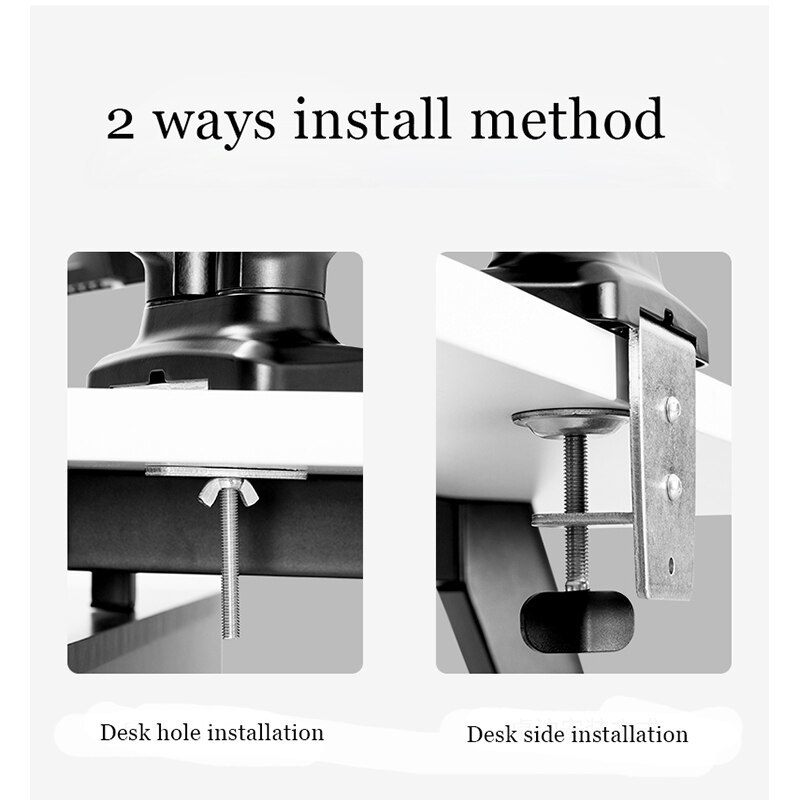 2 ways install method

Desk hole installation

Desk side installation