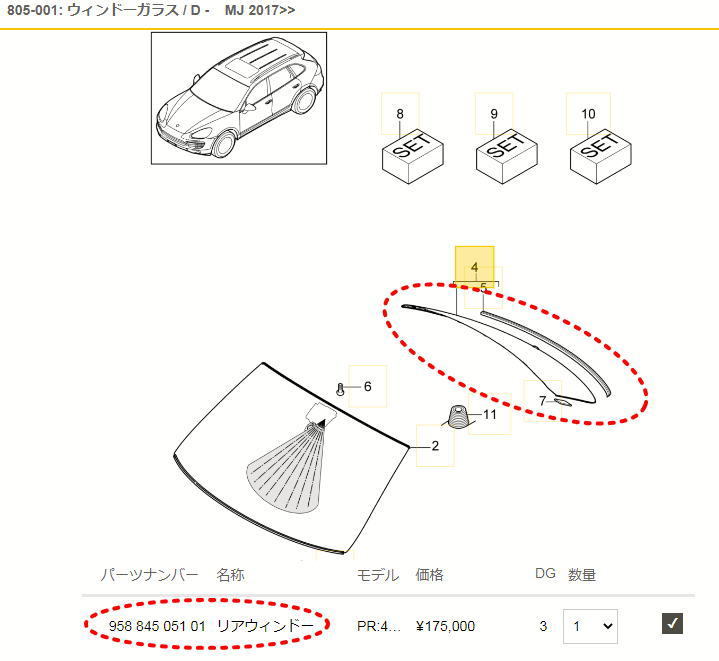 805-001: ウィンドーガラス / D - MJ 2017>>

8
SET
9
SET
10
SET

4
5
6
7
11
2

| パーツナンバー | 名称 | モデル | 価格 | DG | 数量 |
|---|---|---|---|---|---|
| 958 845 051 01 | リアウィンドー | PR:4... | ¥175,000 | 3 | 1 |