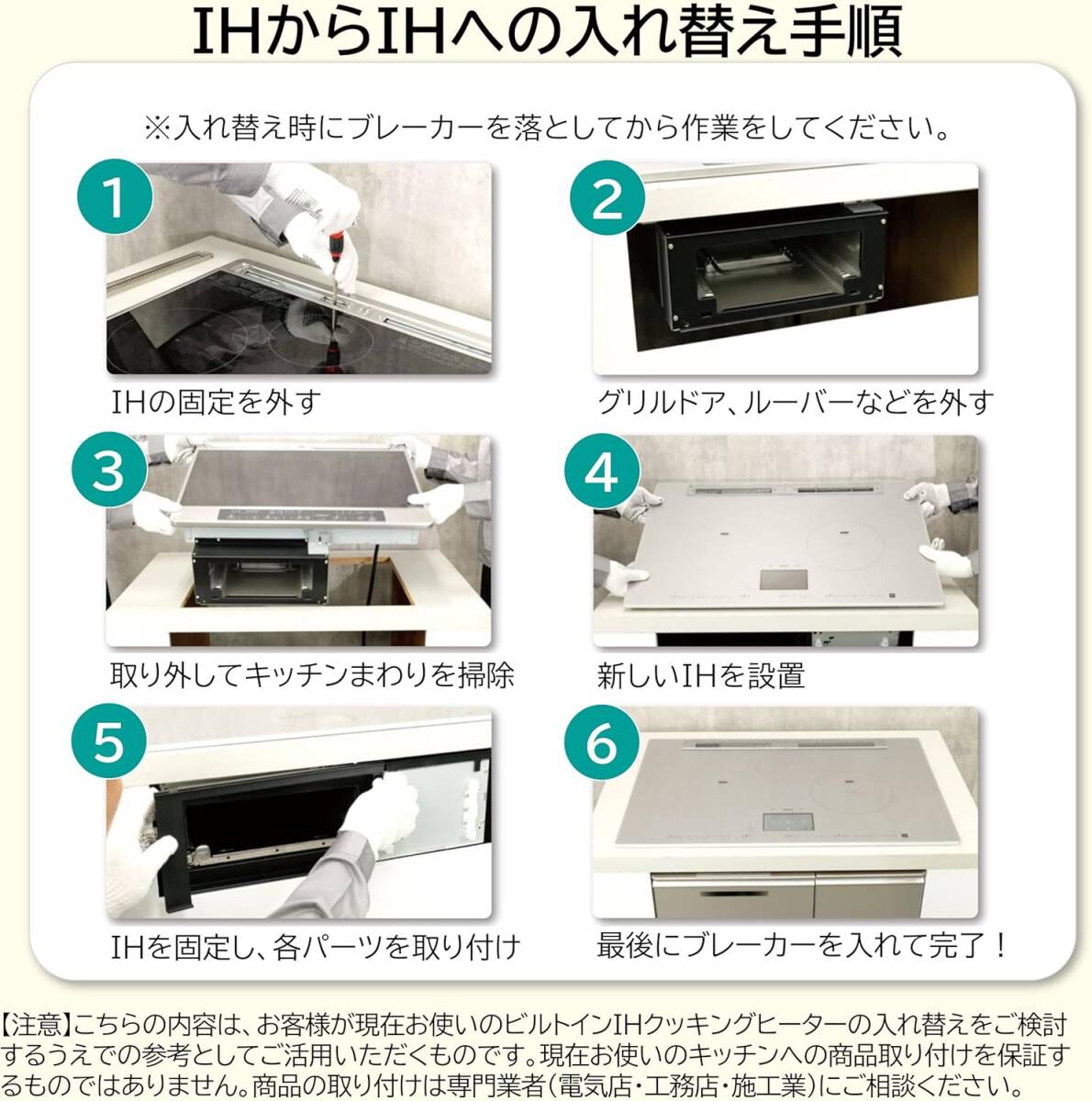 IHからIHへの入れ替え手順

※入れ替え時にブレーカーを落としてから作業をしてください。

1
IHの固定を外す

2
グリルドア、ルーバーなどを外す

3
取り外してキッチンまわりを掃除

4
新しいIHを設置

5
IHを固定し、各パーツを取り付け

6
最後にブレーカーを入れて完了！

【注意】こちらの内容は、お客様が現在お使いのビルトインIHクッキングヒーターの入れ替えをご検討するうえでの参考としてご活用いただくものです。現在お使いのキッチンへの商品取り付けを保証するものではありません。商品の取り付けは専門業者（電気店・工務店・施工業）にご相談ください。