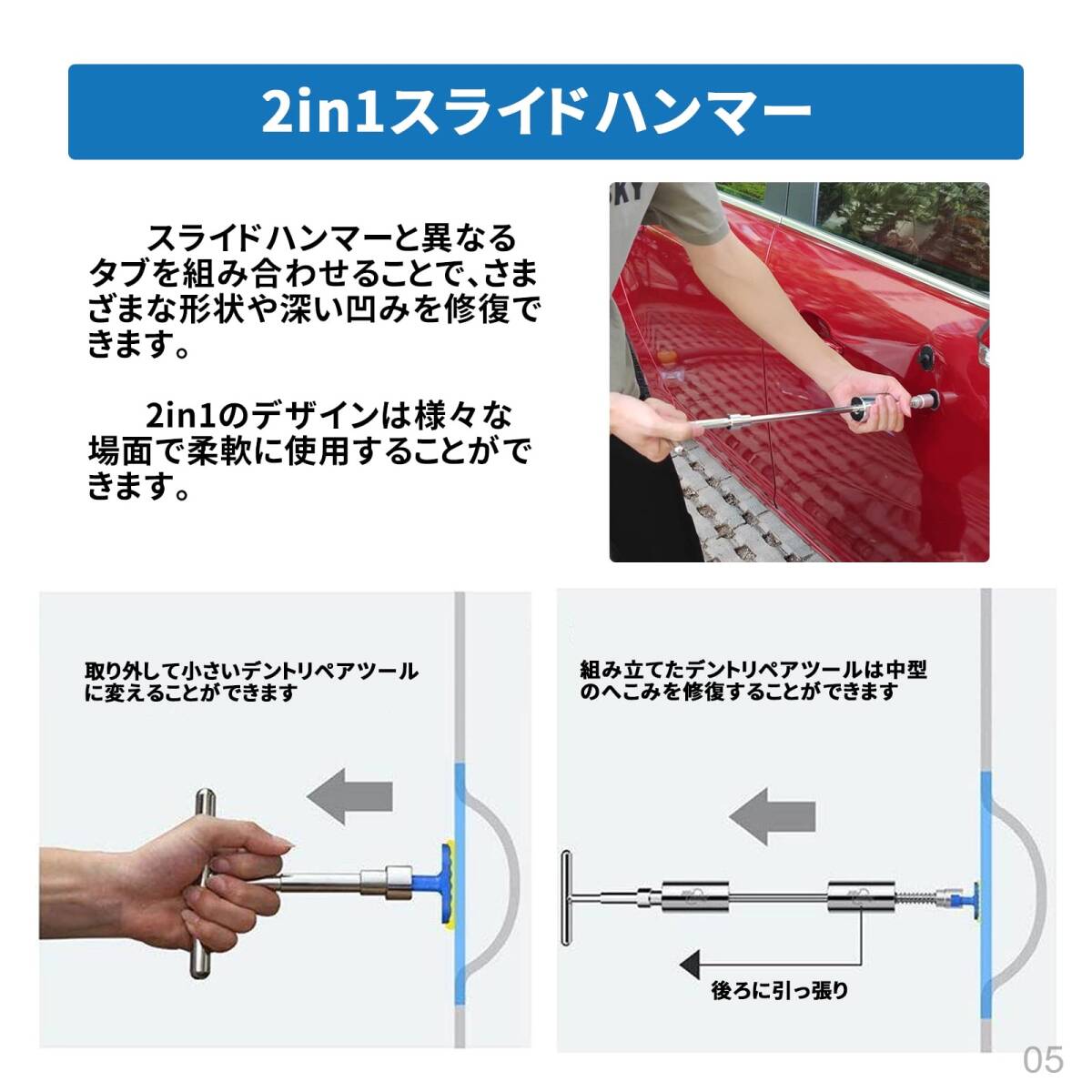 2in1スライドハンマー

スライドハンマーと異なるタブを組み合わせることで、さまざまな形状や深い凹みを修復できます。

2in1のデザインは様々な場面で柔軟に使用することができます。

取り外して小さいデントリペアツールに変えることができます

組み立てたデントリペアツールは中型のへこみを修復することができます

後ろに引っ張り

05