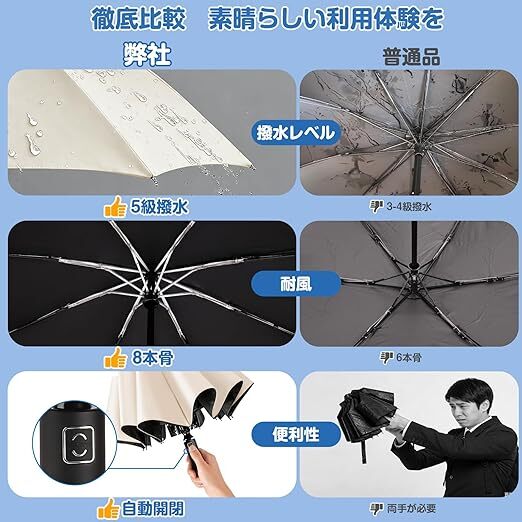 徹底比較　素晴らしい利用体験を

弊社

普通品

撥水レベル

5級撥水

3-4級撥水

耐風

8本骨

6本骨

便利性

自動開閉

両手が必要