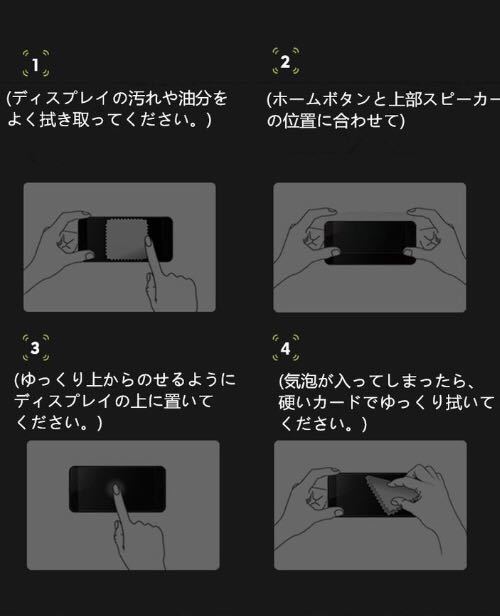 1

(ディスプレイの汚れや油分をよく拭き取ってください。)

2

(ホームボタンと上部スピーカーの位置に合わせて)

3

(ゆっくり上からのせるようにディスプレイの上に置いてください。)

4

(気泡が入ってしまったら、硬いカードでゆっくり拭いてください。)