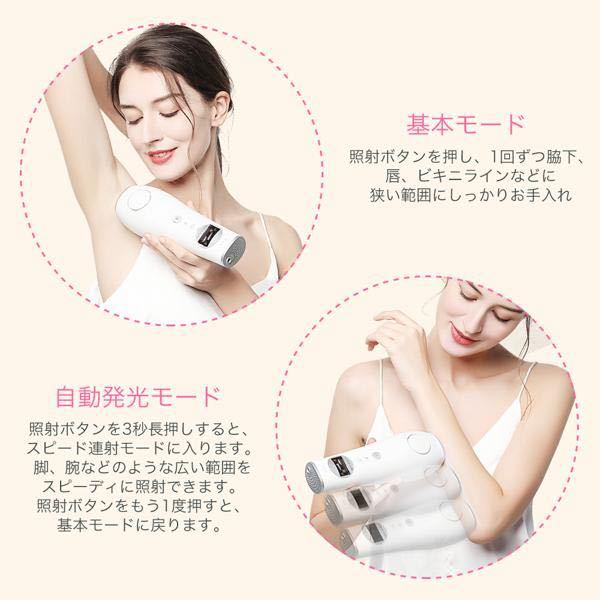 基本モード

照射ボタンを押し、1回ずつ脇下、唇、ビキニラインなどに狭い範囲にしっかりお手入れ

自動発光モード

照射ボタンを3秒長押しすると、スピード連射モードに入ります。脚、腕などのような広い範囲をスピーディに照射できます。照射ボタンをもう1度押すと、基本モードに戻ります。