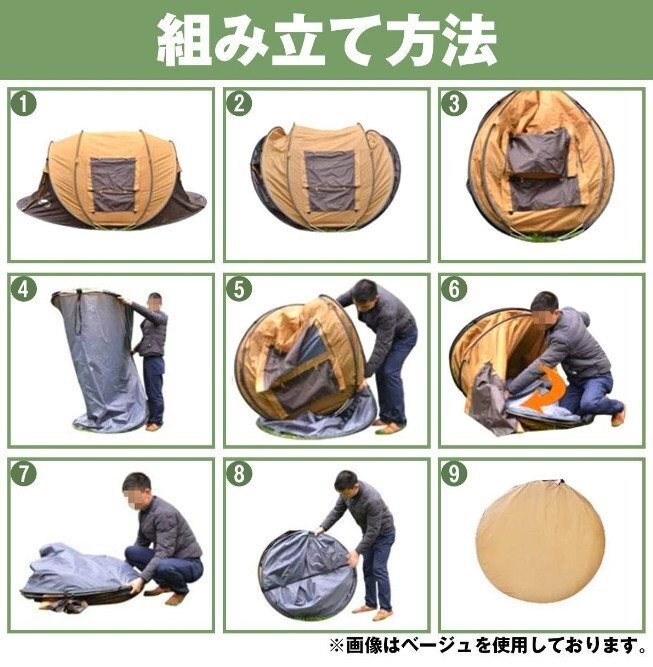 組み立て方法

1

2

3

4

5

6

7

8

9

※画像はベージュを使用しております。