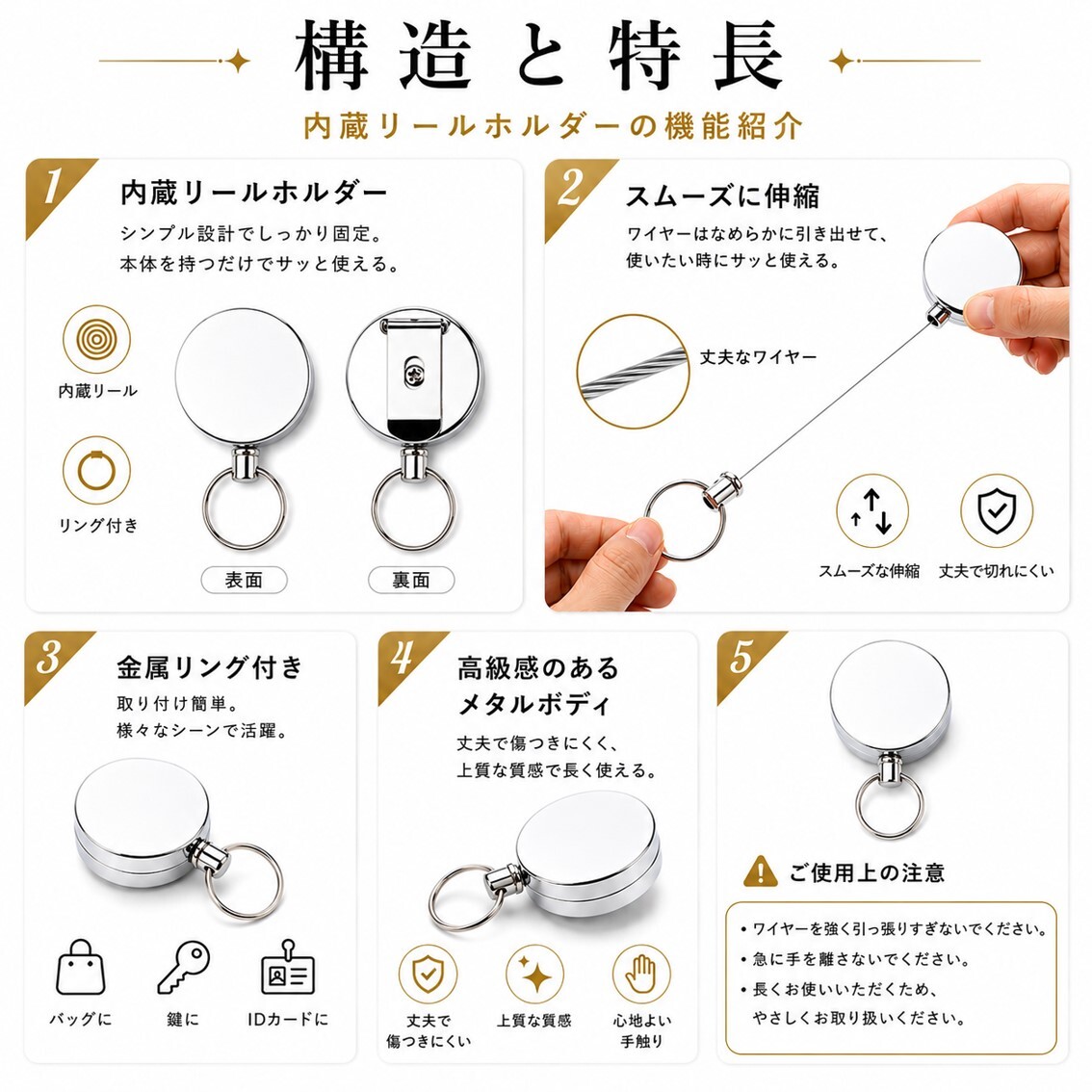 構造と特長

内蔵リールホルダーの機能紹介

1

内蔵リールホルダー

シンプル設計でしっかり固定。
本体を持つだけでサッと使える。

内蔵リール

リング付き

表面

裏面

2

スムーズに伸縮

ワイヤーはなめらかに引き出せて、
使いたい時にサッと使える。

丈夫なワイヤー

スムーズな伸縮

丈夫で切れにくい

3

金属リング付き

取り付け簡単。
様々なシーンで活躍。

バッグに

鍵に

IDカードに

4

高級感のある
メタルボディ

丈夫で傷つきにくく、
上質な質感で長く使える。

丈夫で
傷つきにくい

上質な質感

心地よい
手触り

5

ご使用上の注意

• ワイヤーを強く引っ張りすぎないでください。
• 急に手を離さないでください。
• 長くお使いいただくため、
やさしくお取り扱いください。