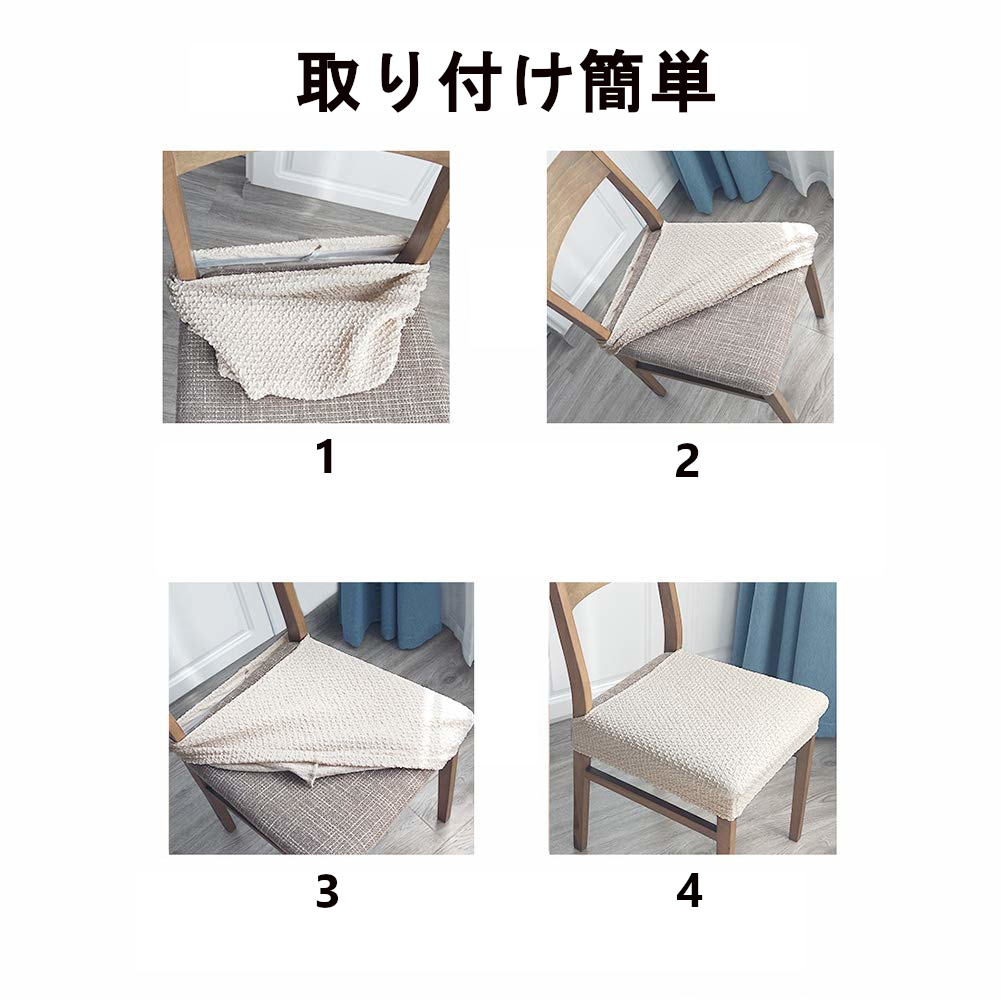 取り付け簡単

1

2

3

4