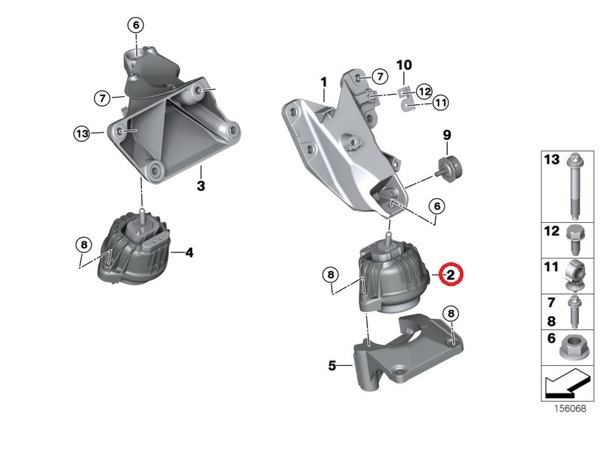 6
7
13
3
8
4
1
7
10
12
11
9
6
8
2
8
5
13
12
11
7
8
6
156068